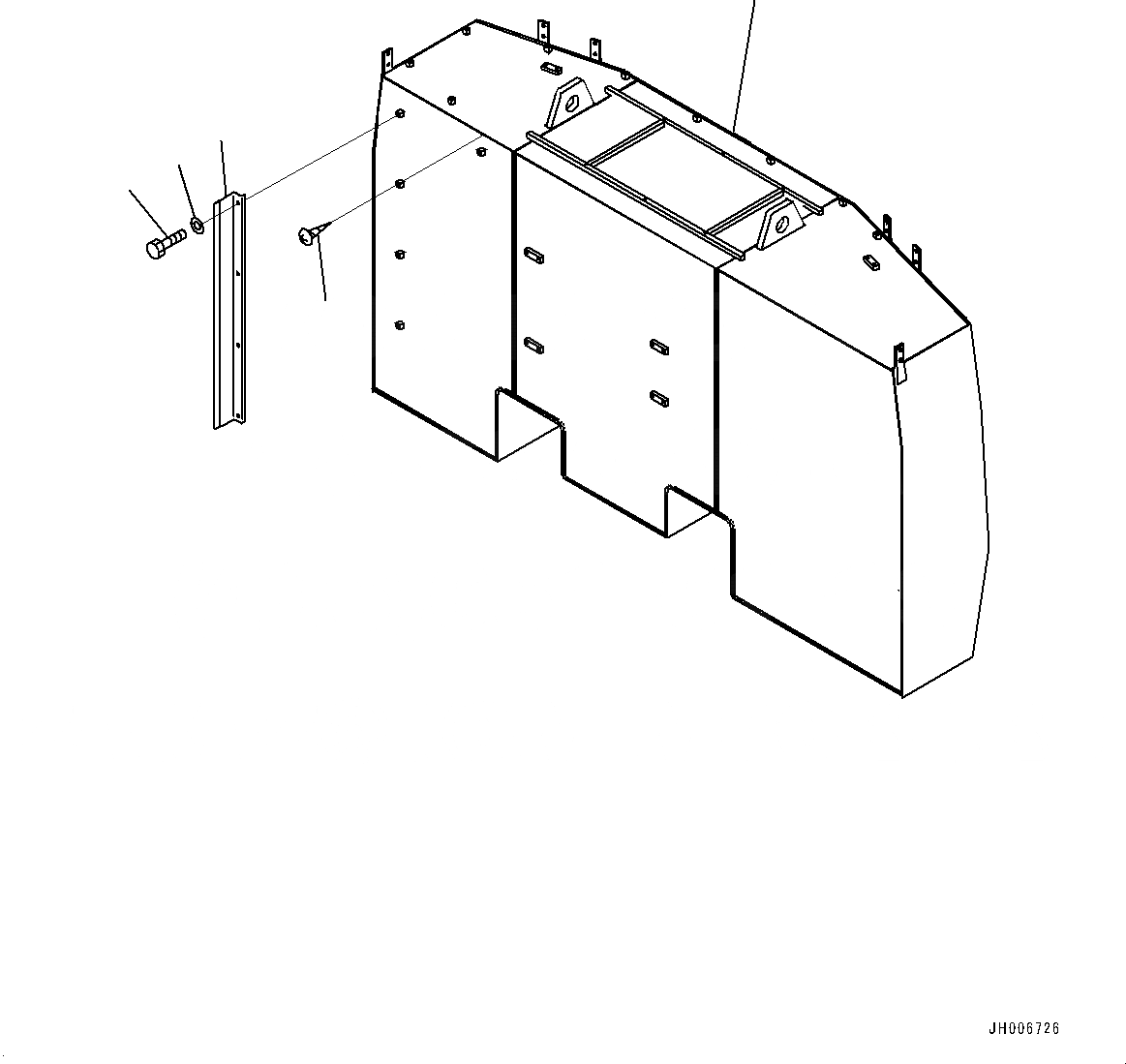 JH006726