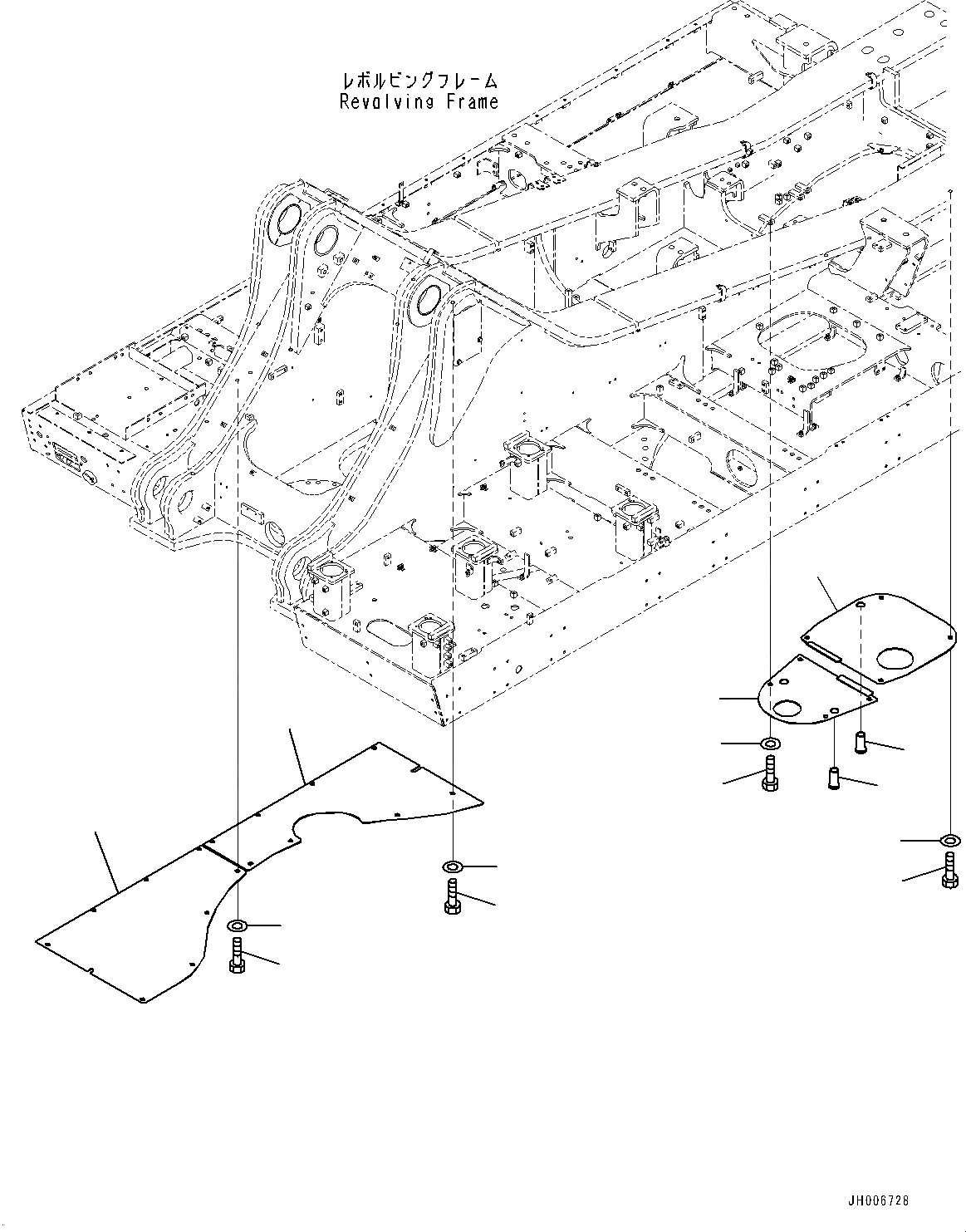 レボルビングフレーム
Revolving Frame

JH006728