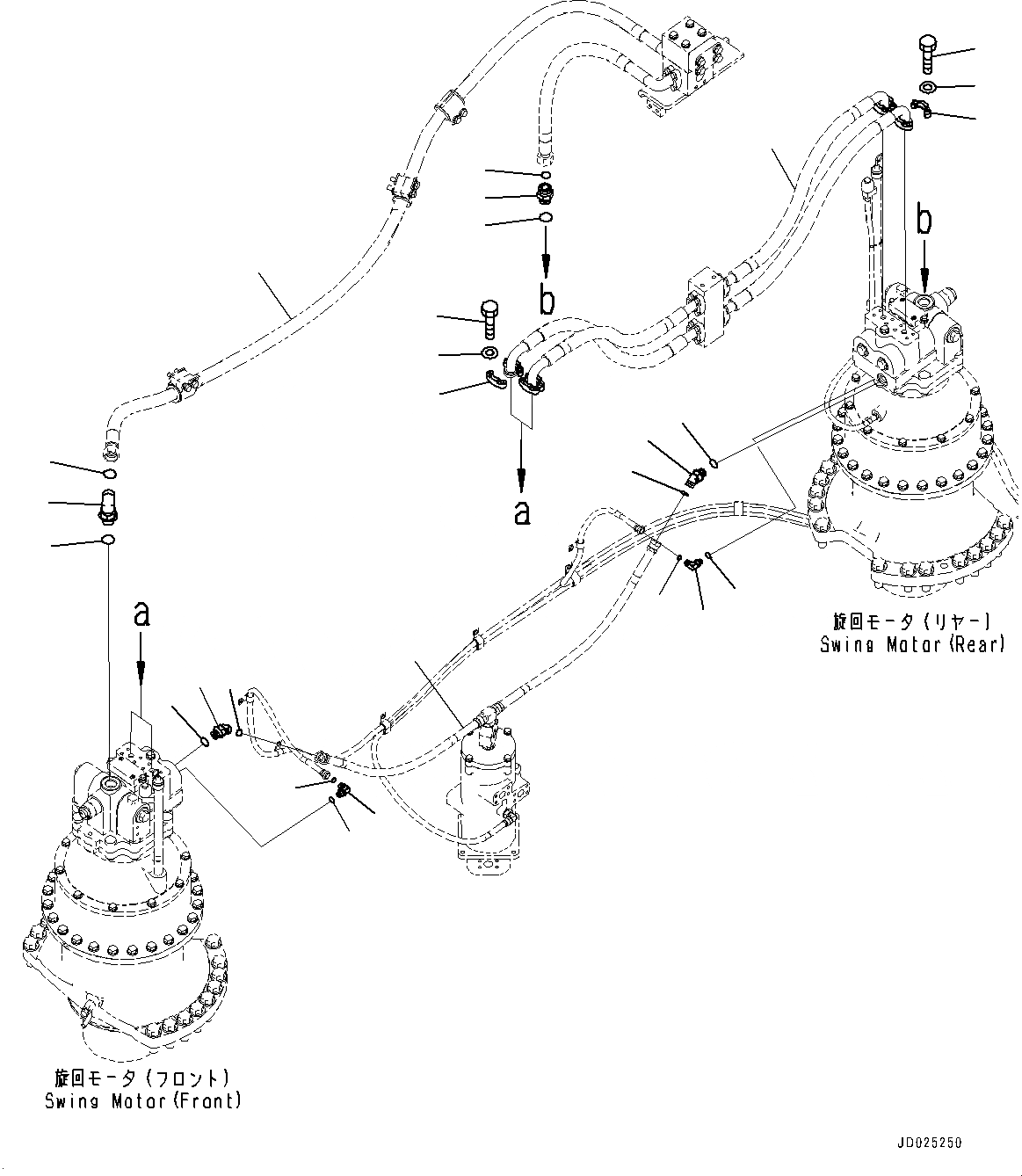 b

b

a

a

旋回モータ(リヤー)
Swing Motor(Rear)

旋回モータ(フロント)
Swing Motor(Front)

JD025250