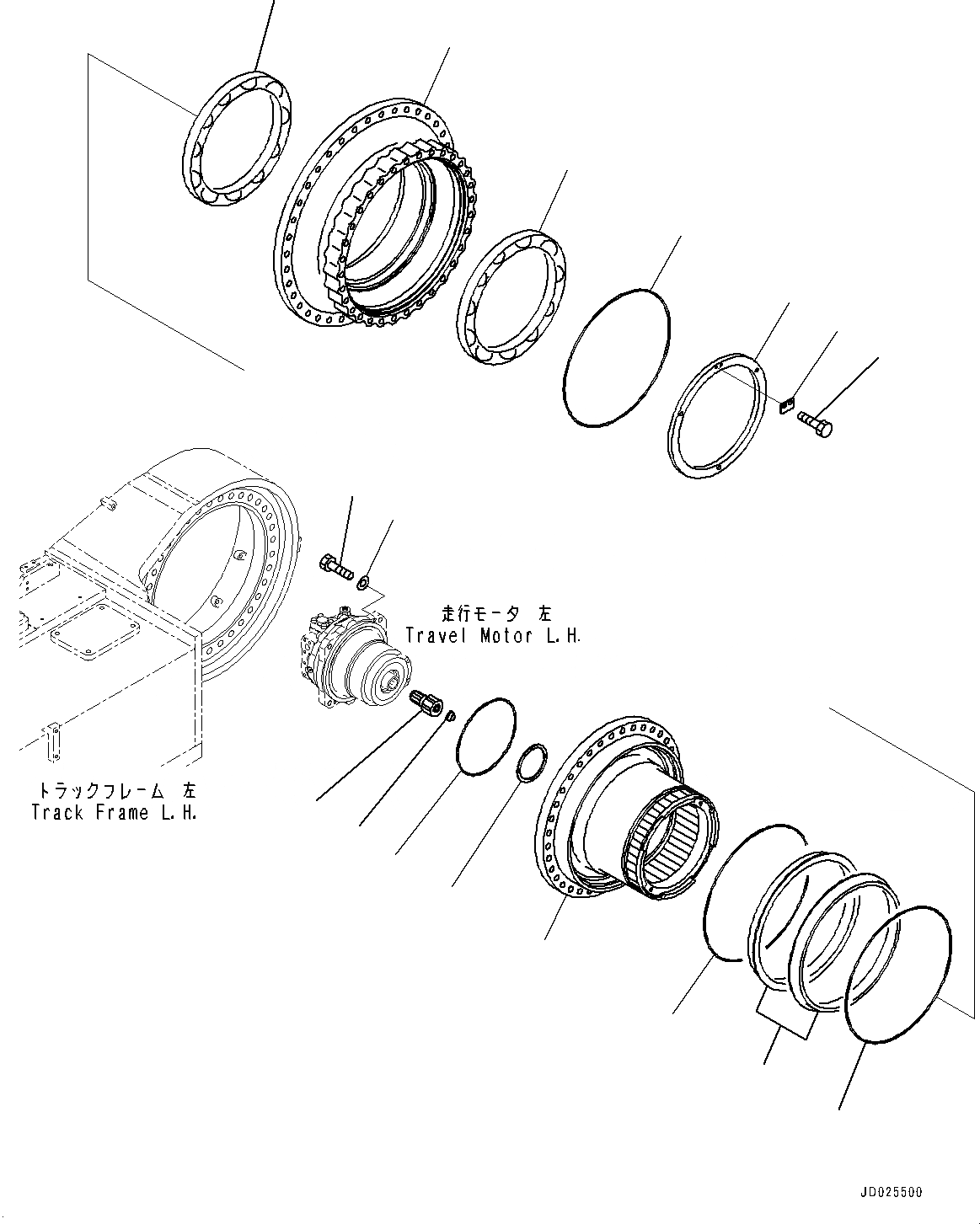 走行モータ 左
Travel Motor L.H.

トラックフレーム 左
Track Frame L.H.

JD025500