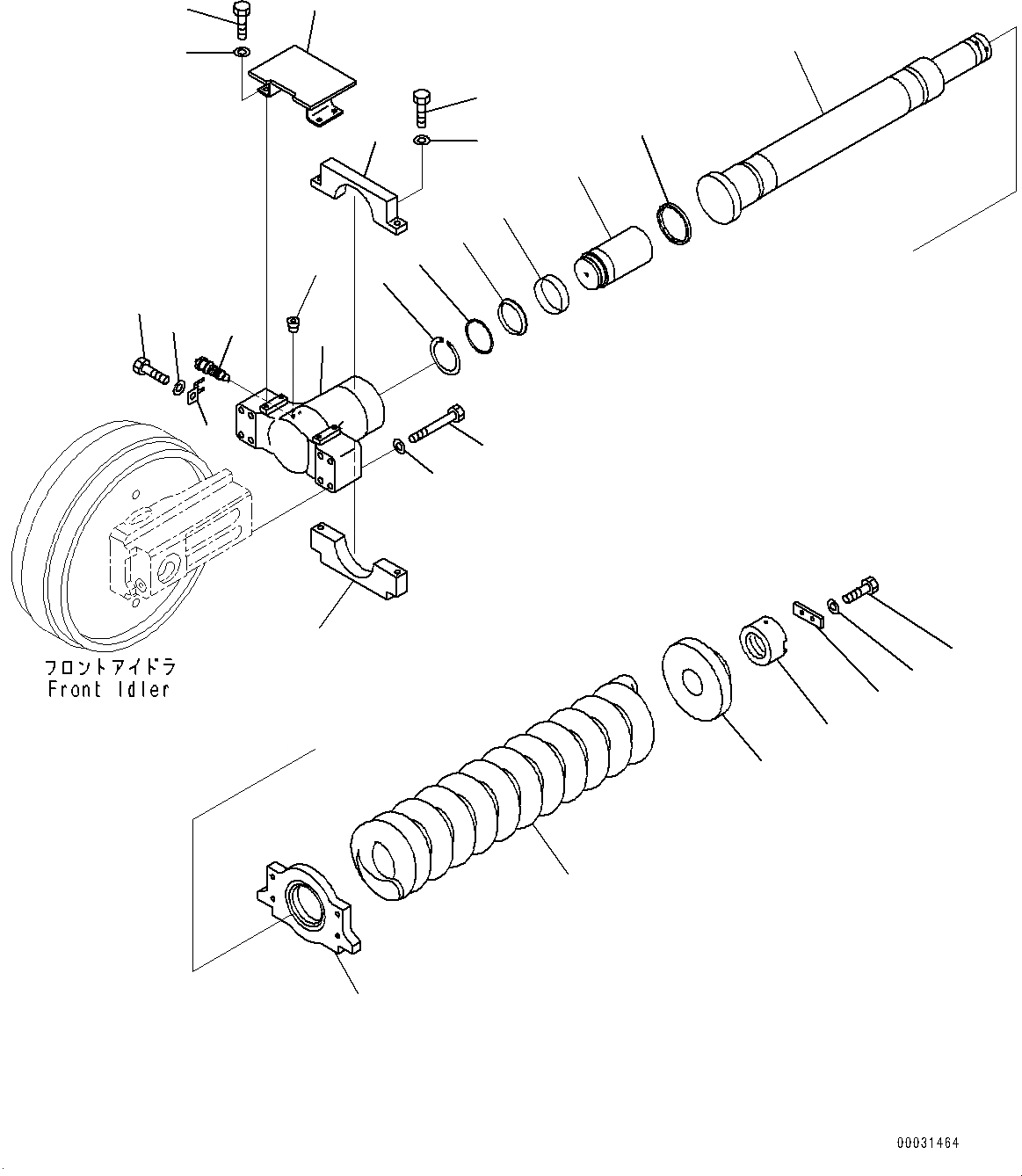 フロントアイドラ
Front Idler

00031464