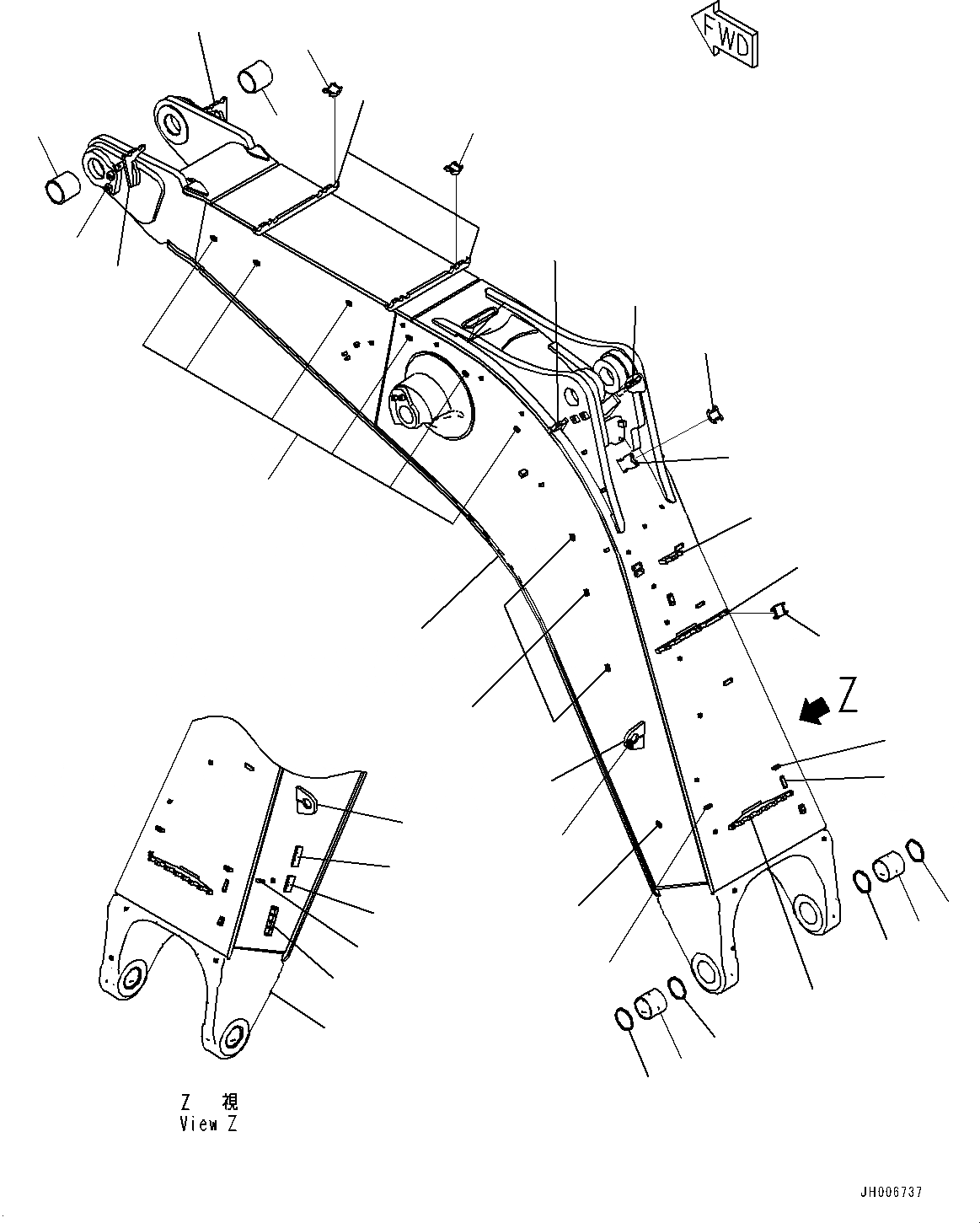 FWD

Z

Z 視
View Z

JH006737