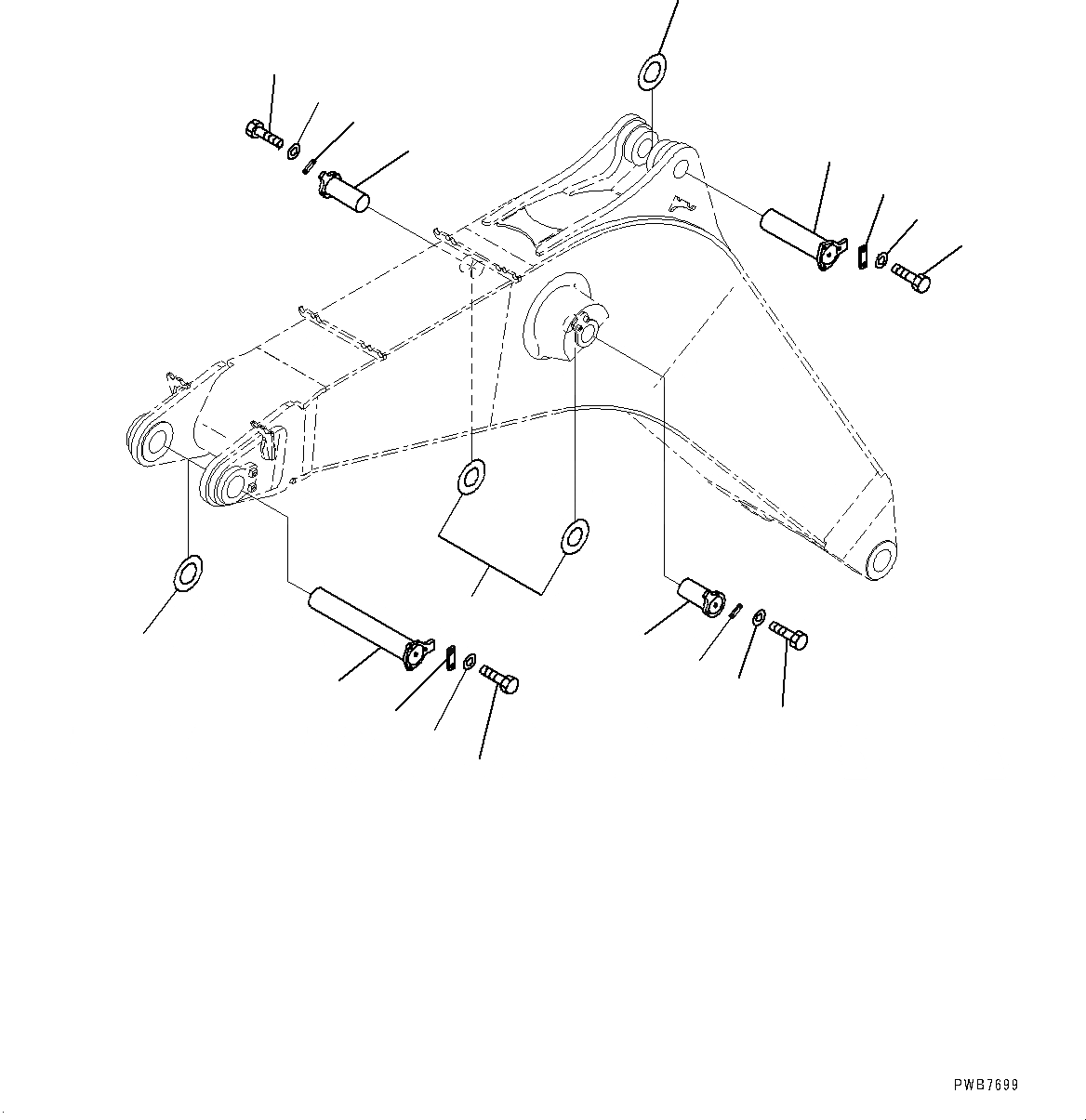 PWB7699