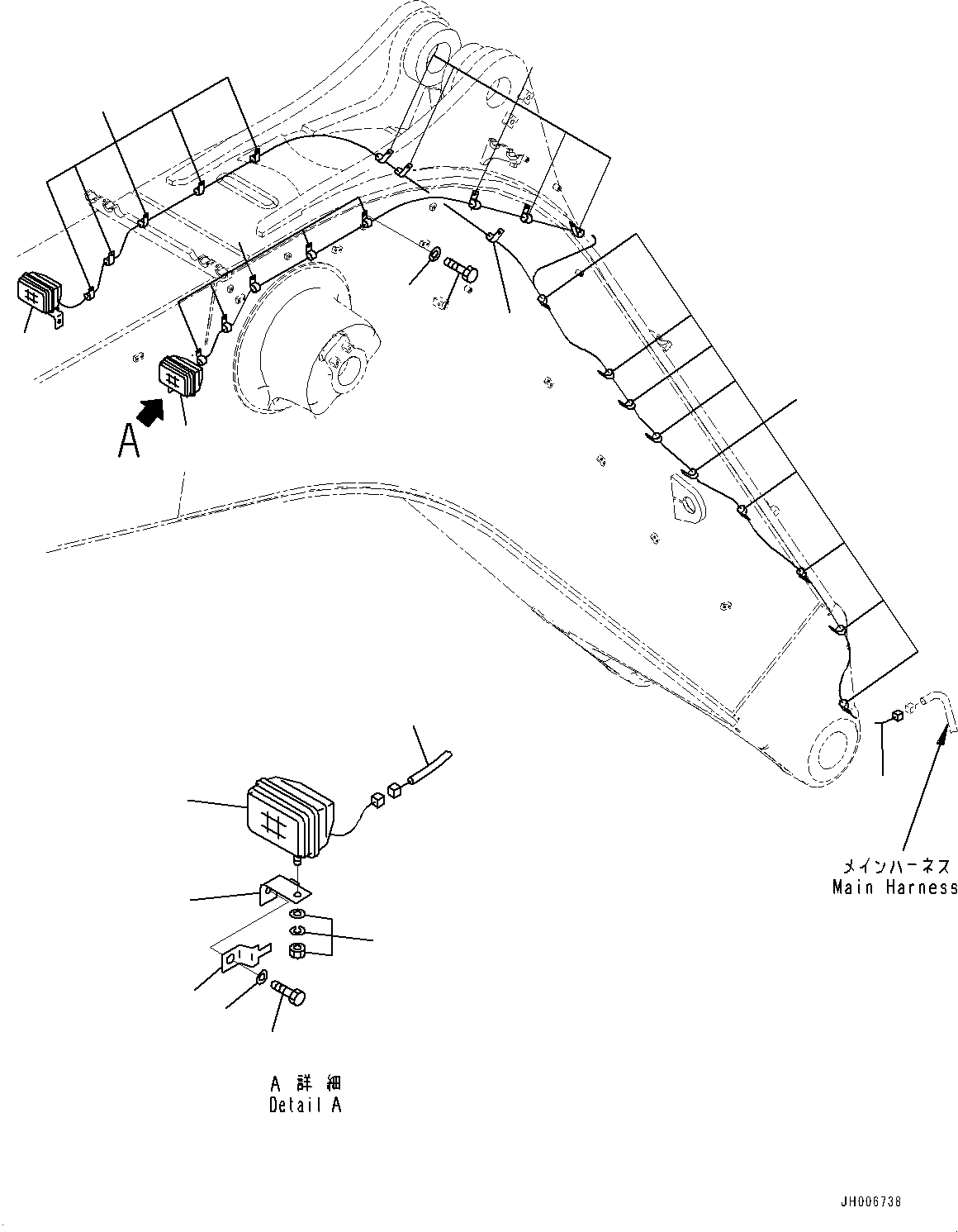 A

メインハーネス
Main Harness

A 詳細
Detail A

JH006738