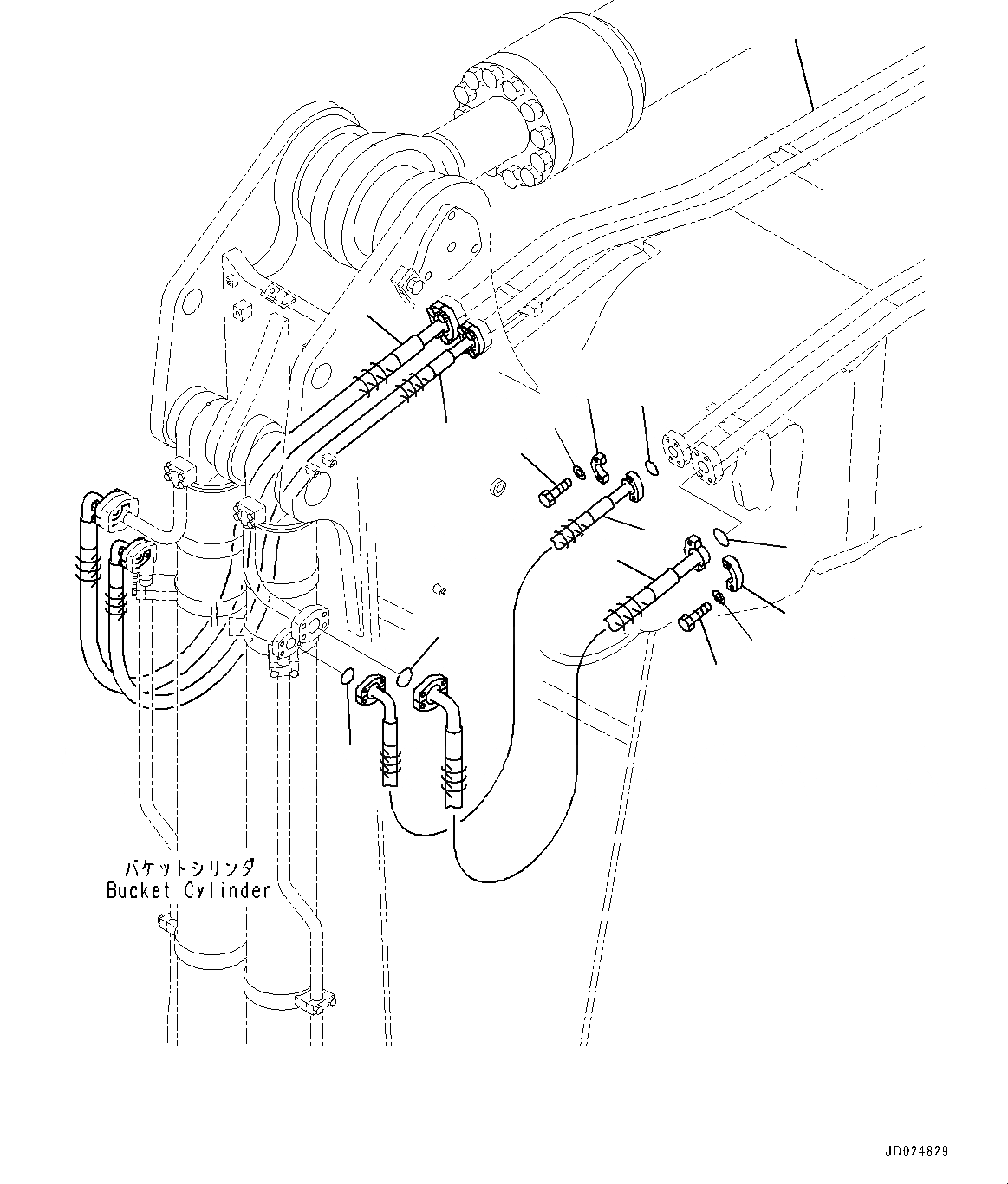 バケットシリンダ
Bucket Cylinder

JD024829