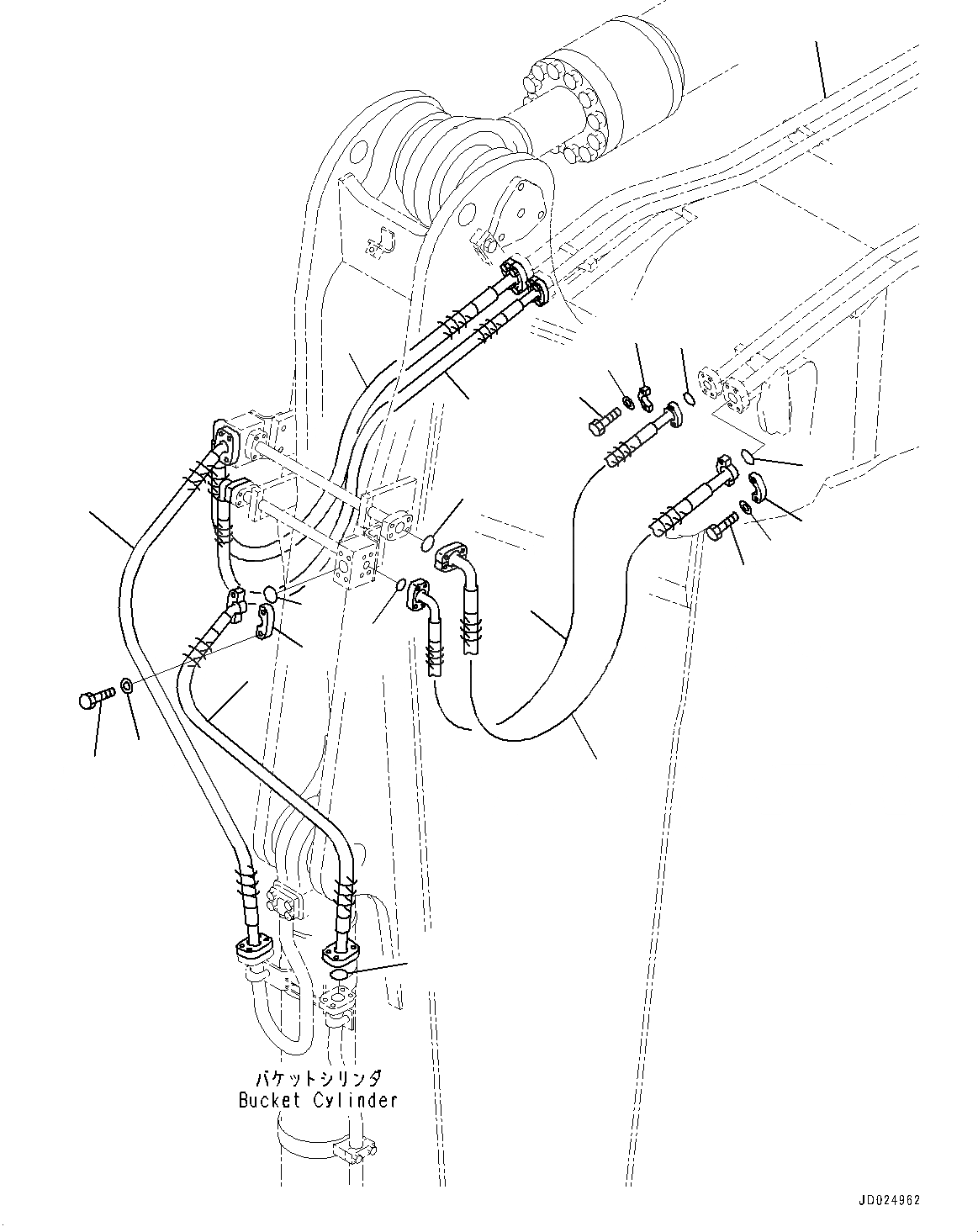 バケットシリンダ
Bucket Cylinder

JD024962