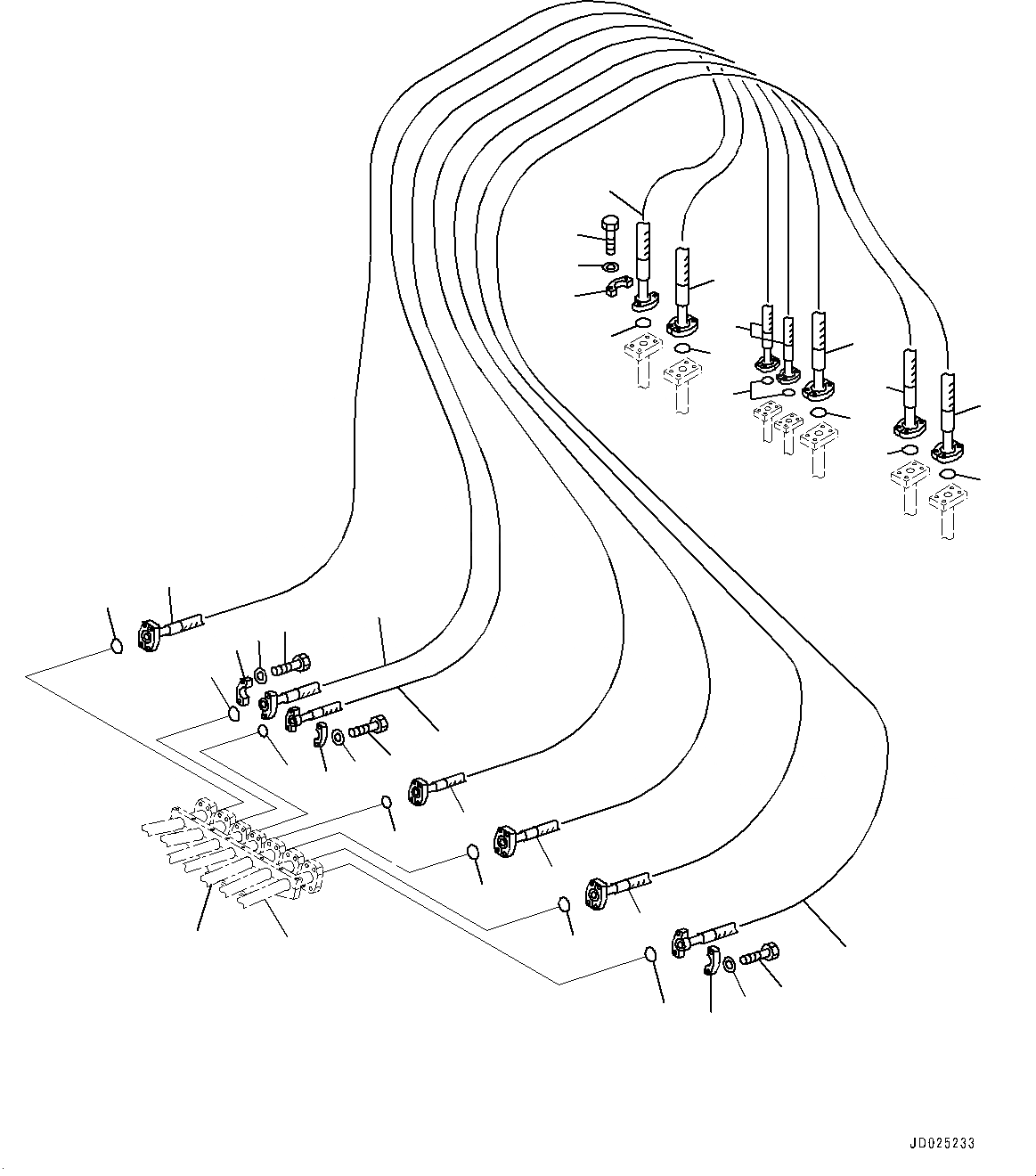 JD025233