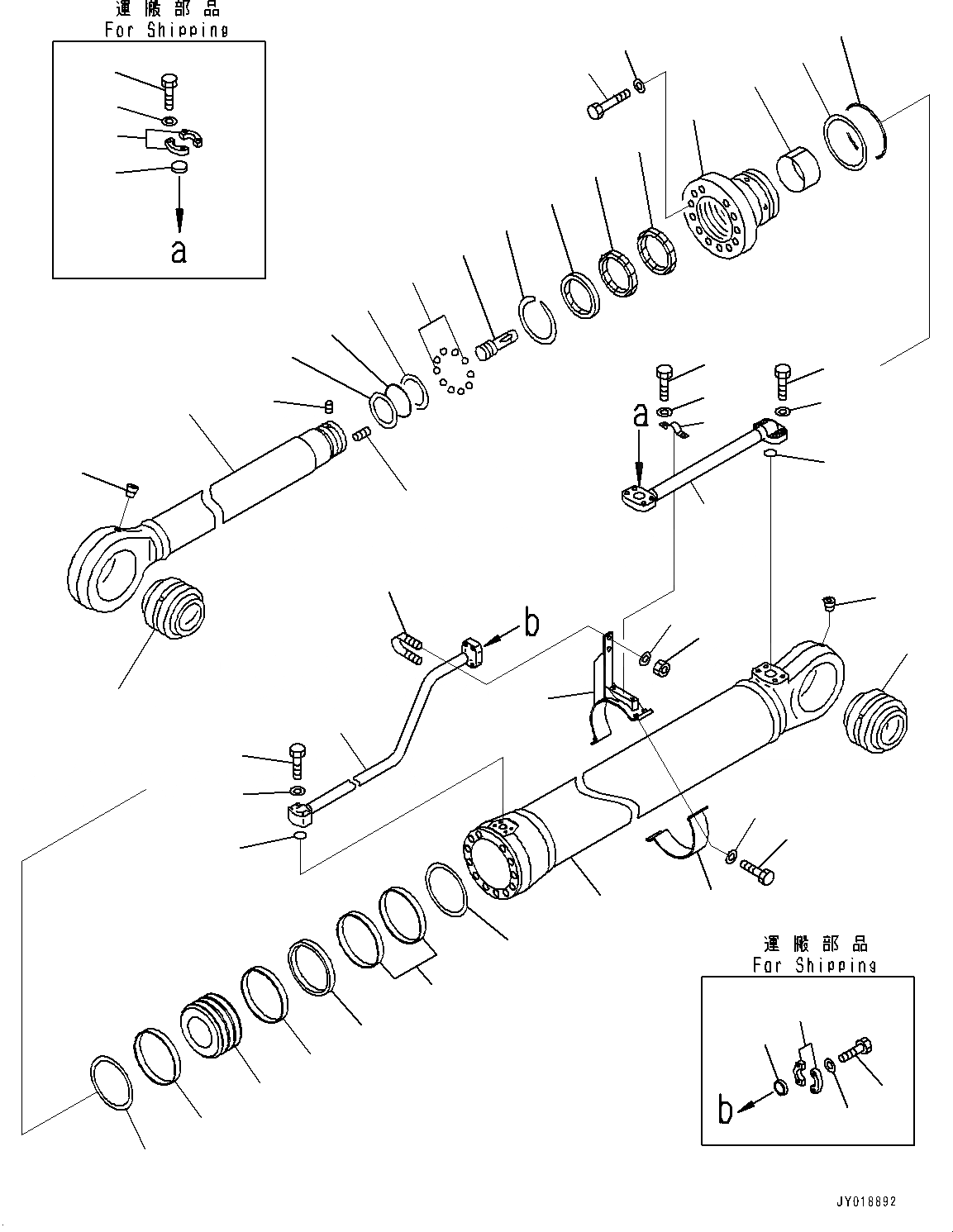 運搬部品
For Shipping

a

a

b

運搬部品
For Shipping

b

JY018892