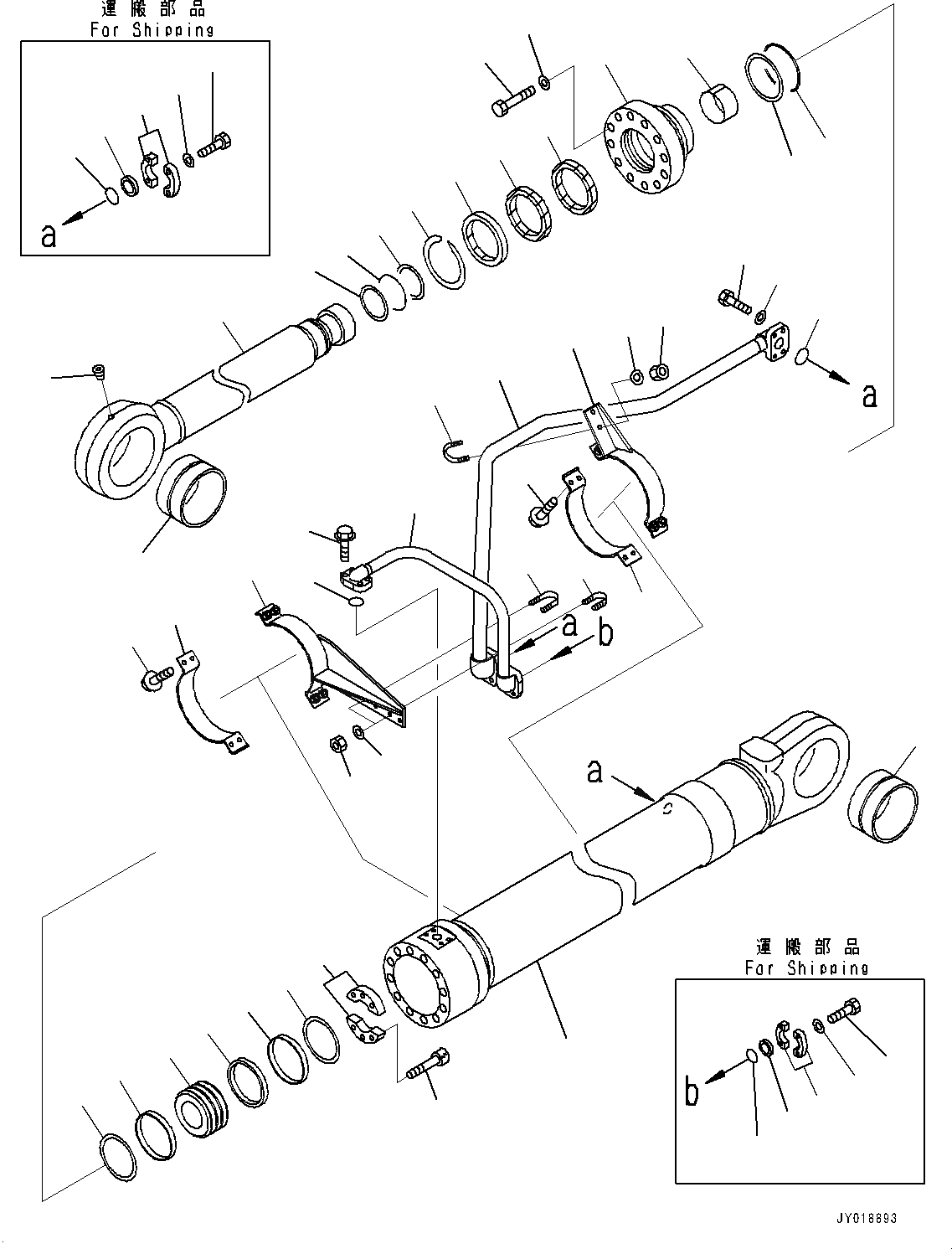 運搬部品
For Shipping

a

a

a

b

a

運搬部品
For Shipping

b

JY018893