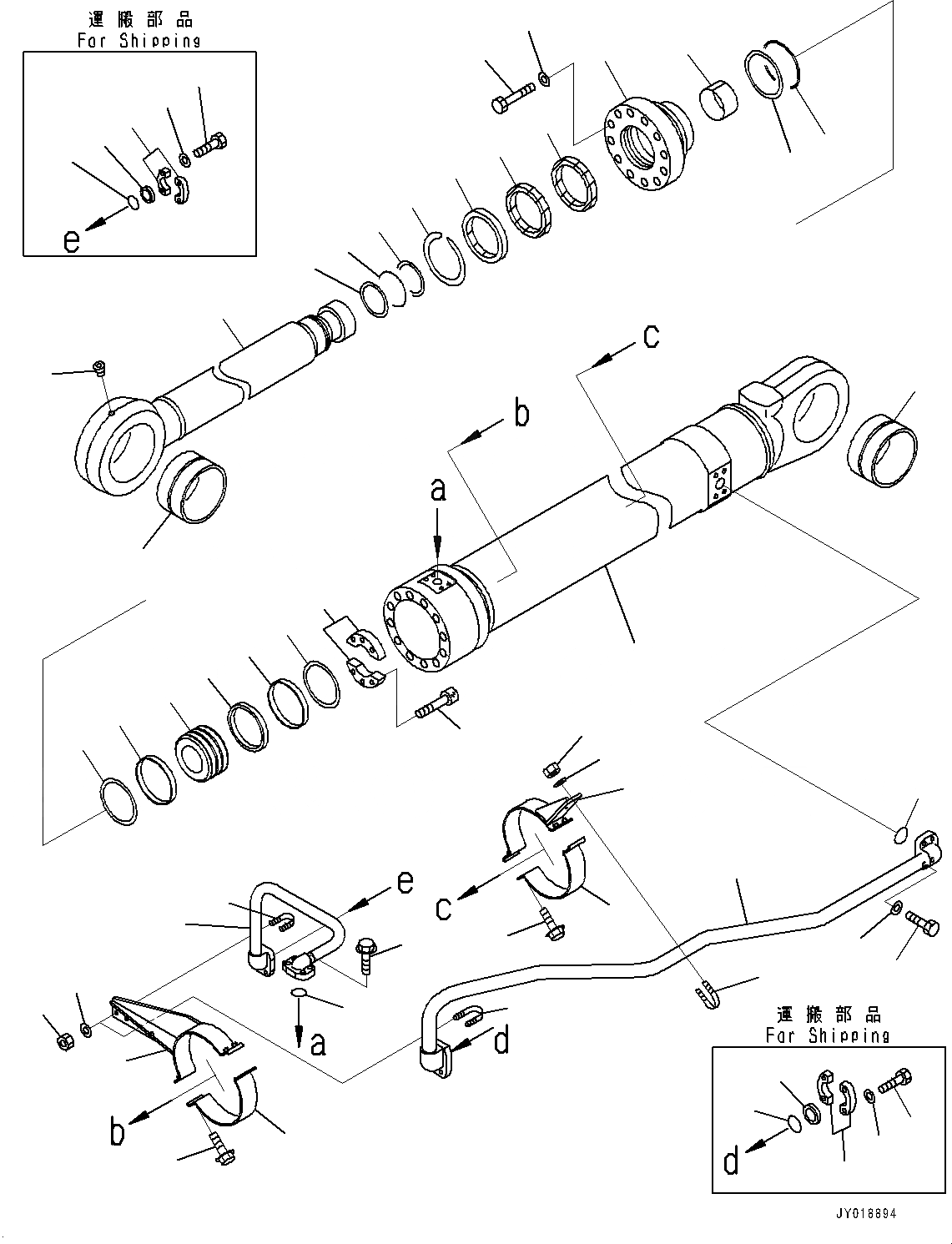 運搬部品
For Shipping

e

c

b

a

e

c

a

d

b

運搬部品
For Shipping

d

JY018894