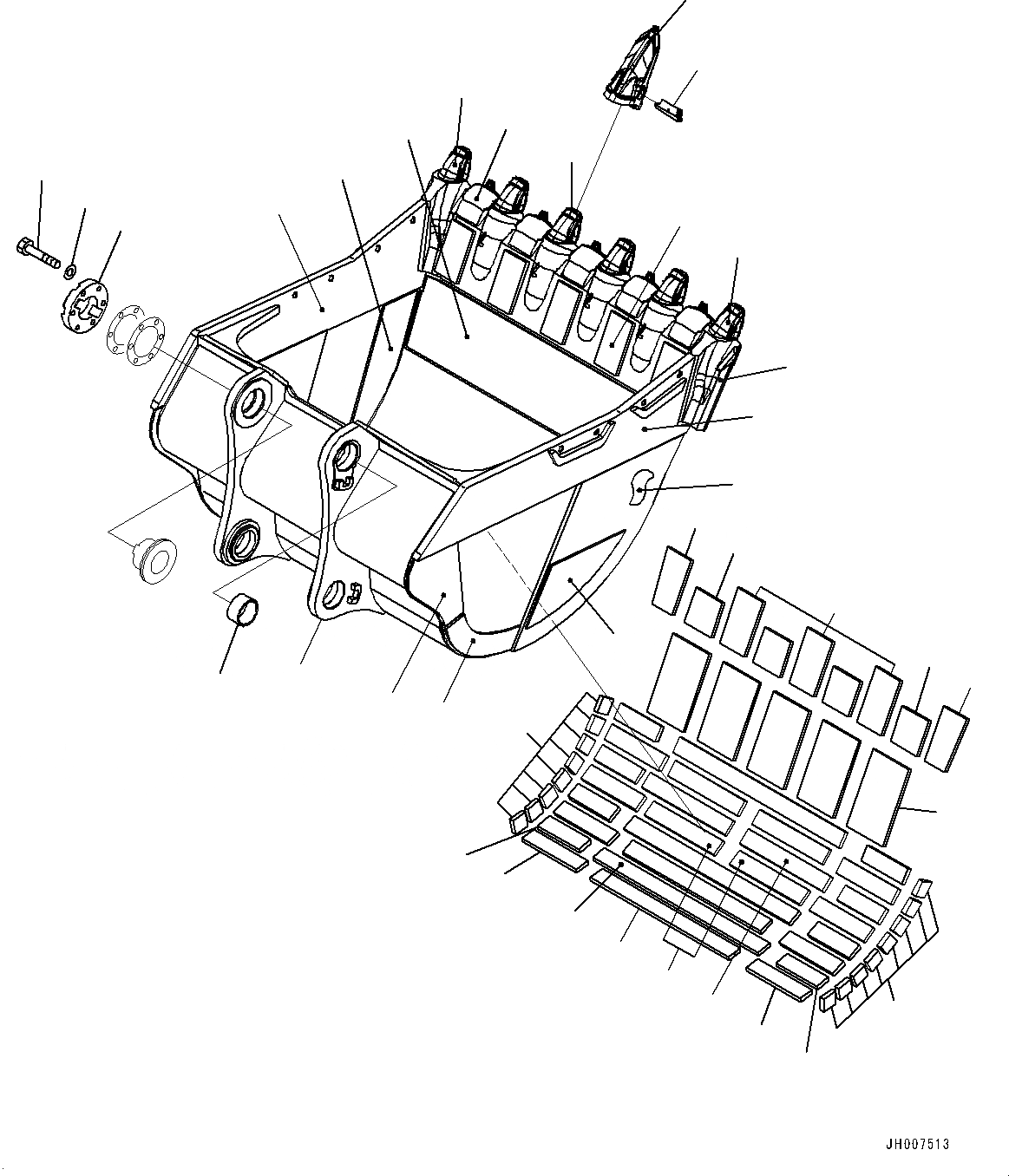 JH007513