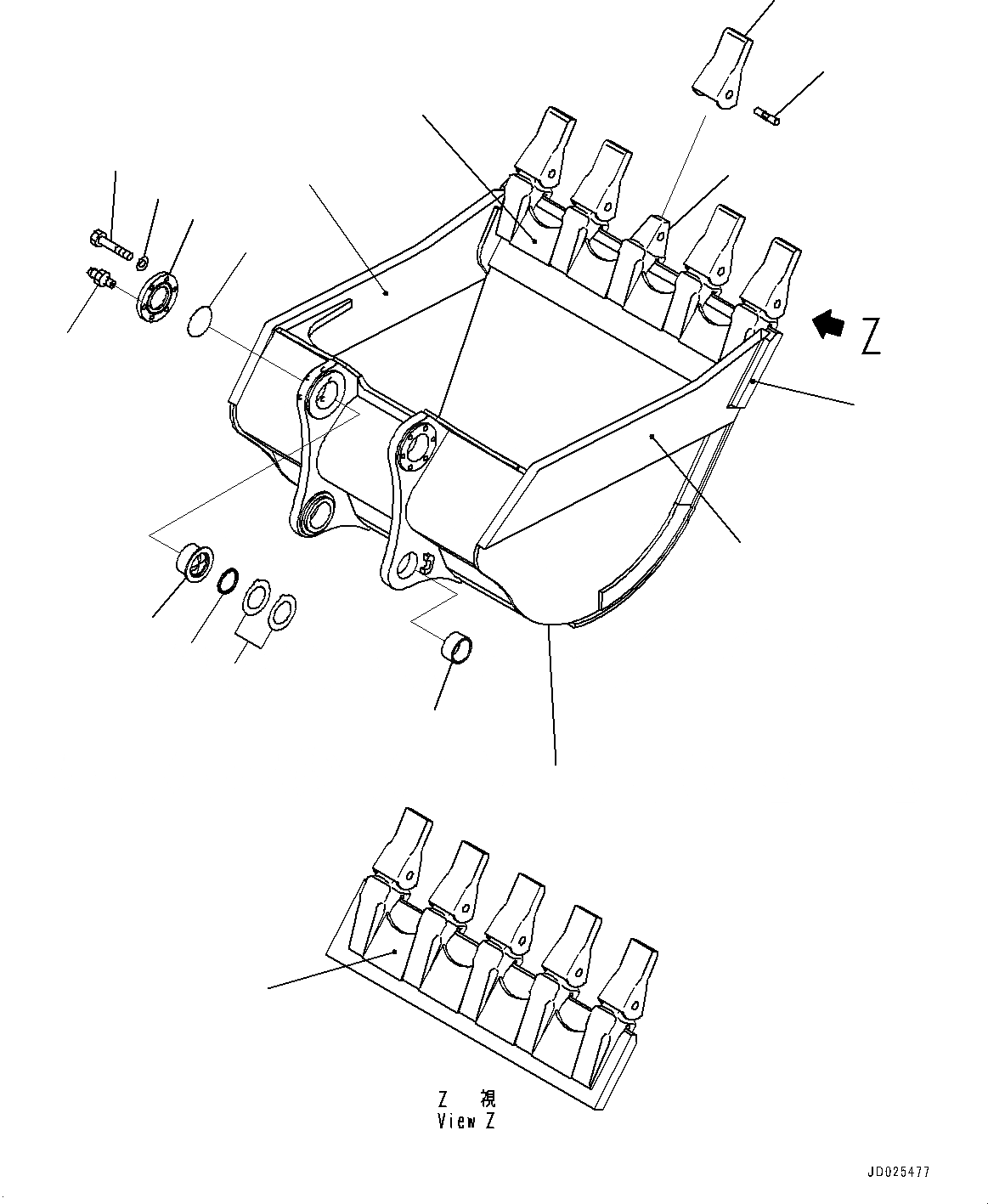 Z

Z 視
View Z

JD025477