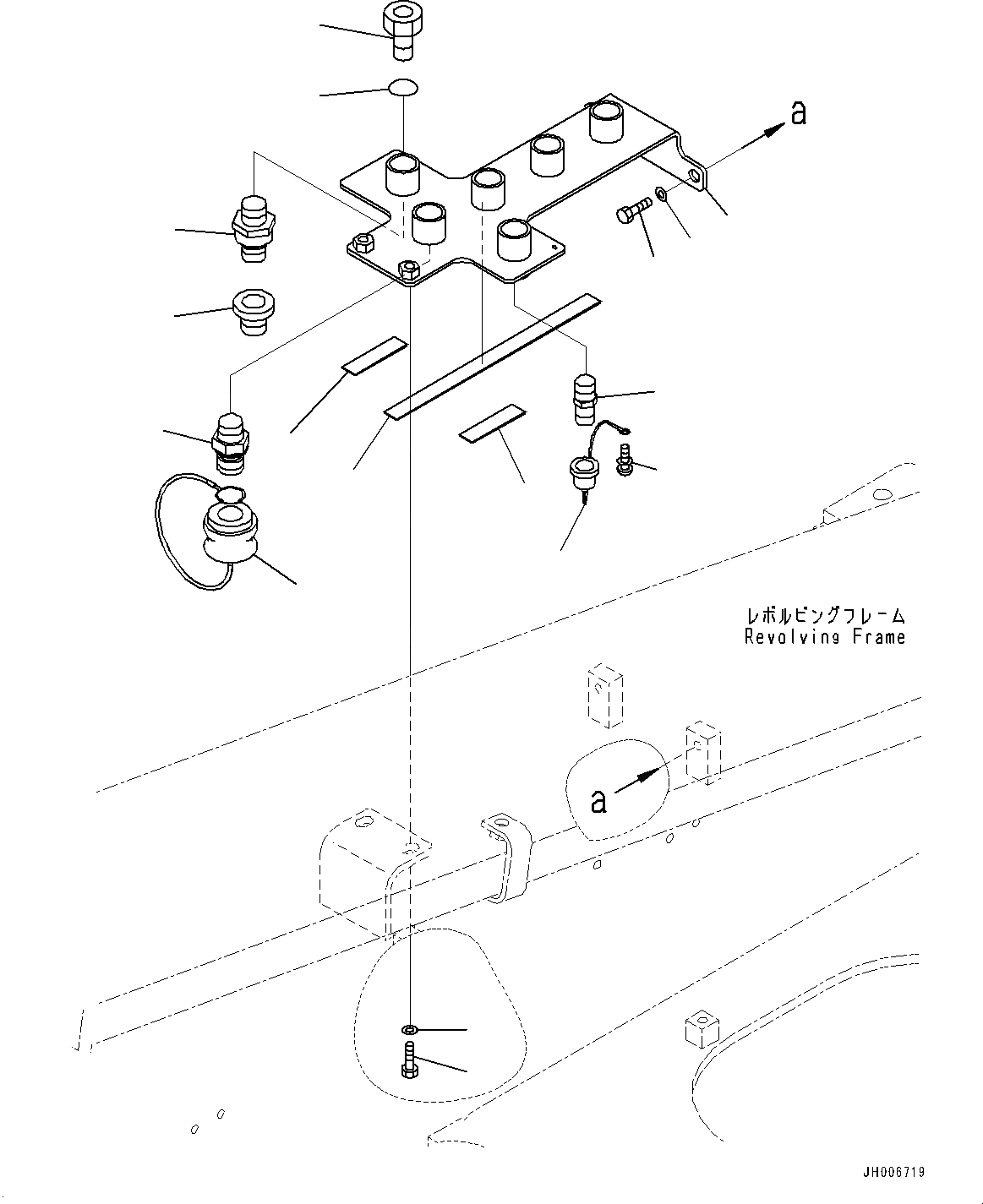 a

レボルビングフレーム
Revolving Frame

a

JH006719