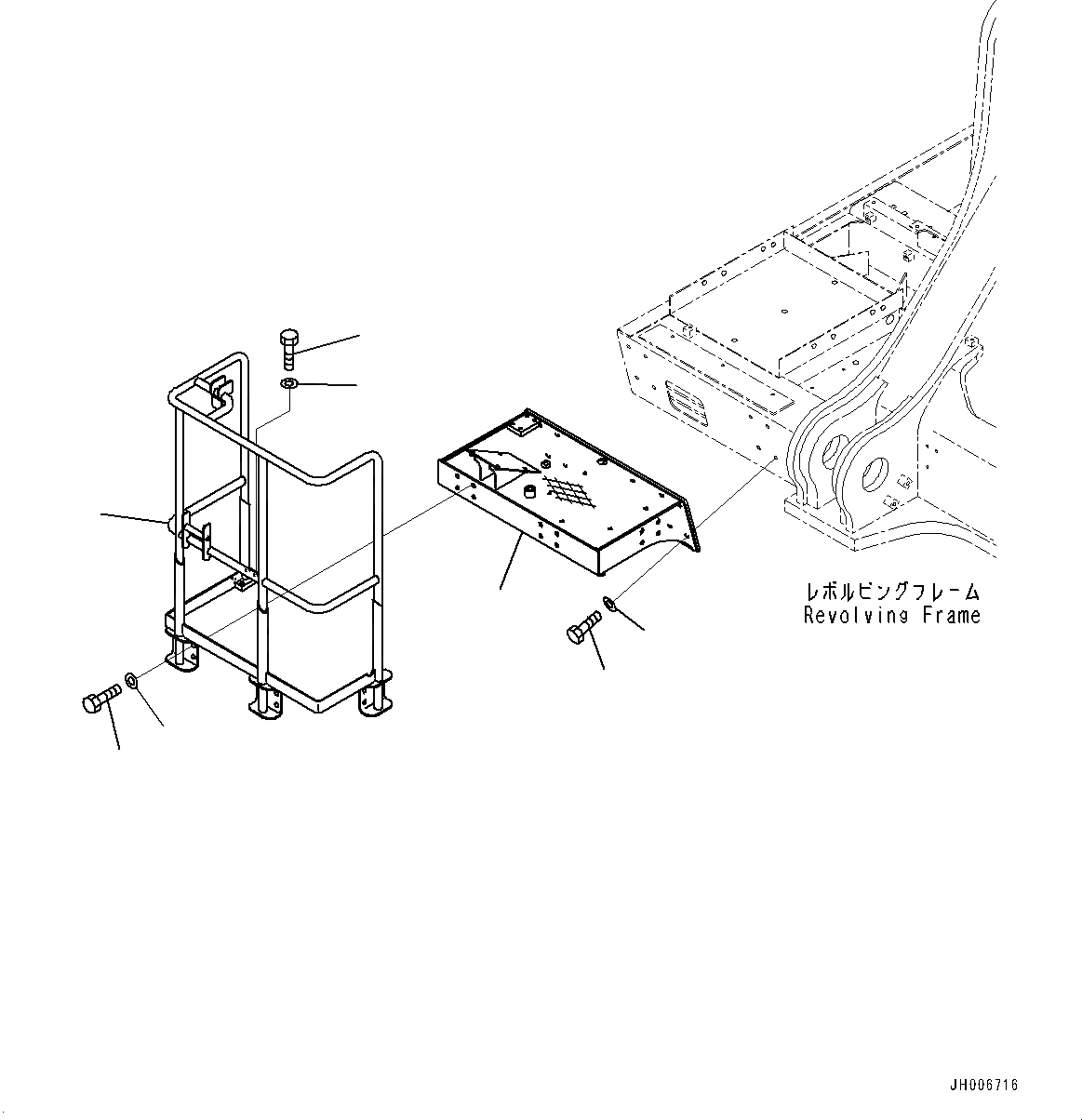 レボルビングフレーム
Revolving Frame

JH006716