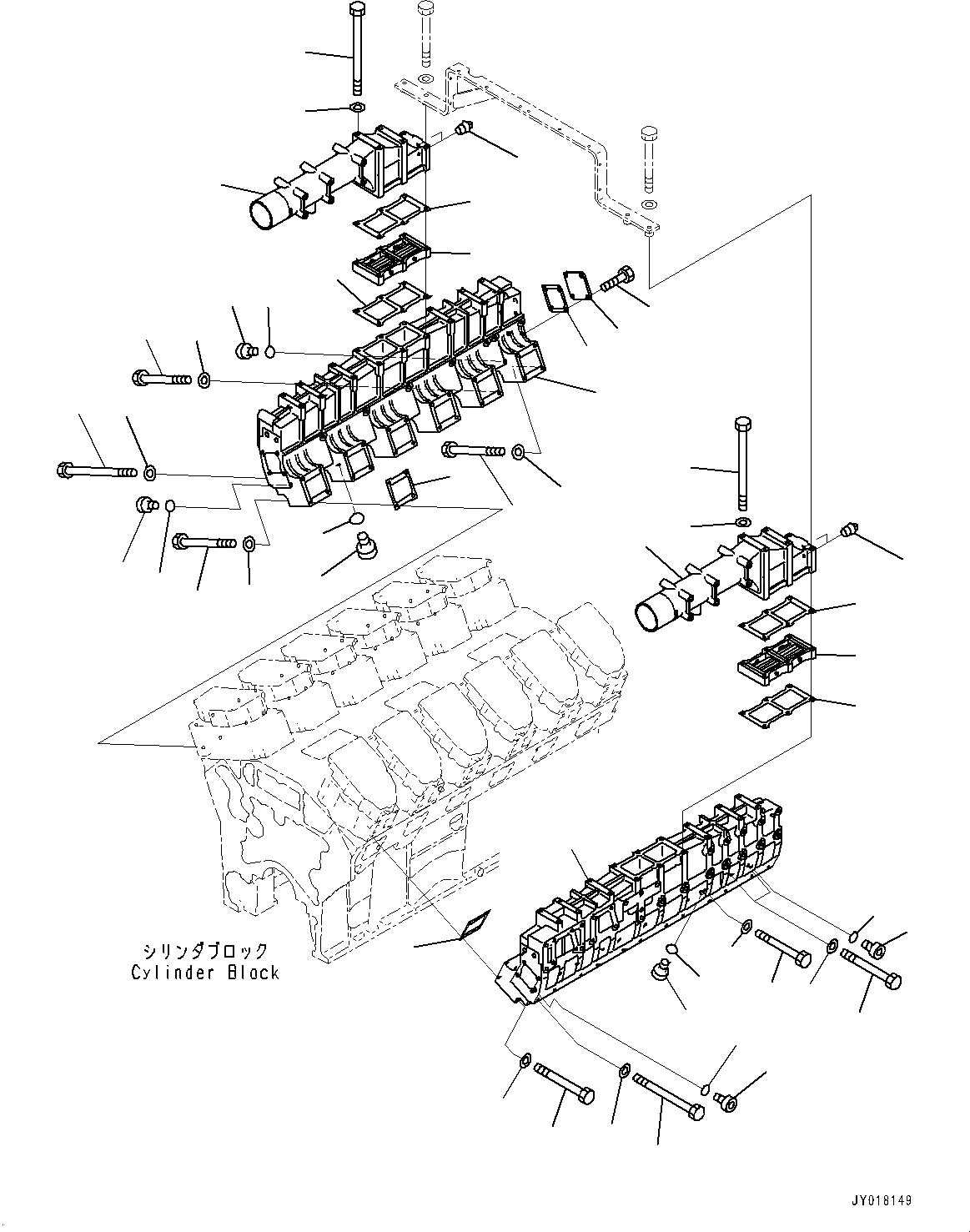 シリンダブロック
Cylinder Block

JY018149