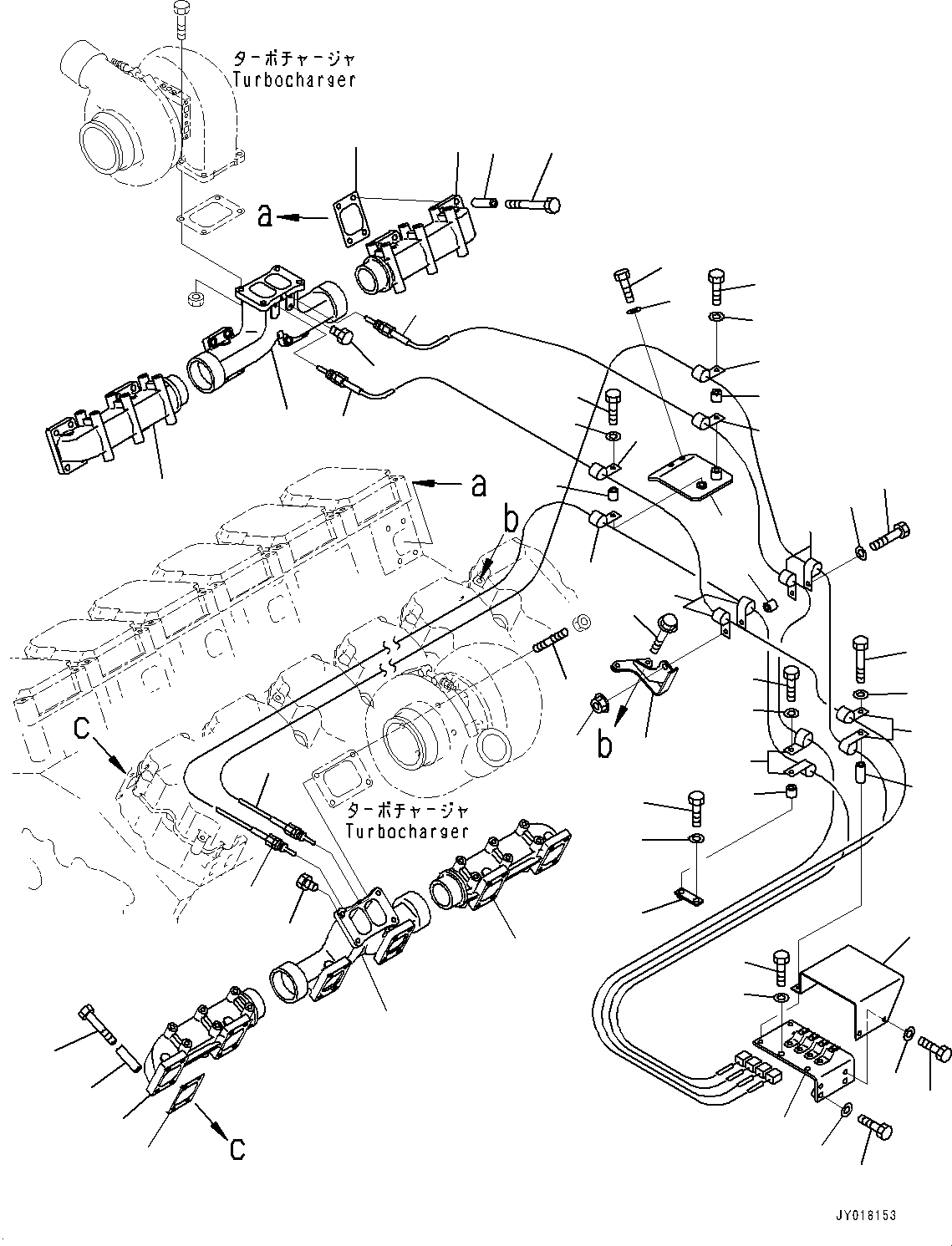 ターボチャージャ
Turbocharger

a

a

b

b

c

ターボチャージャ
Turbocharger

c

JY018153