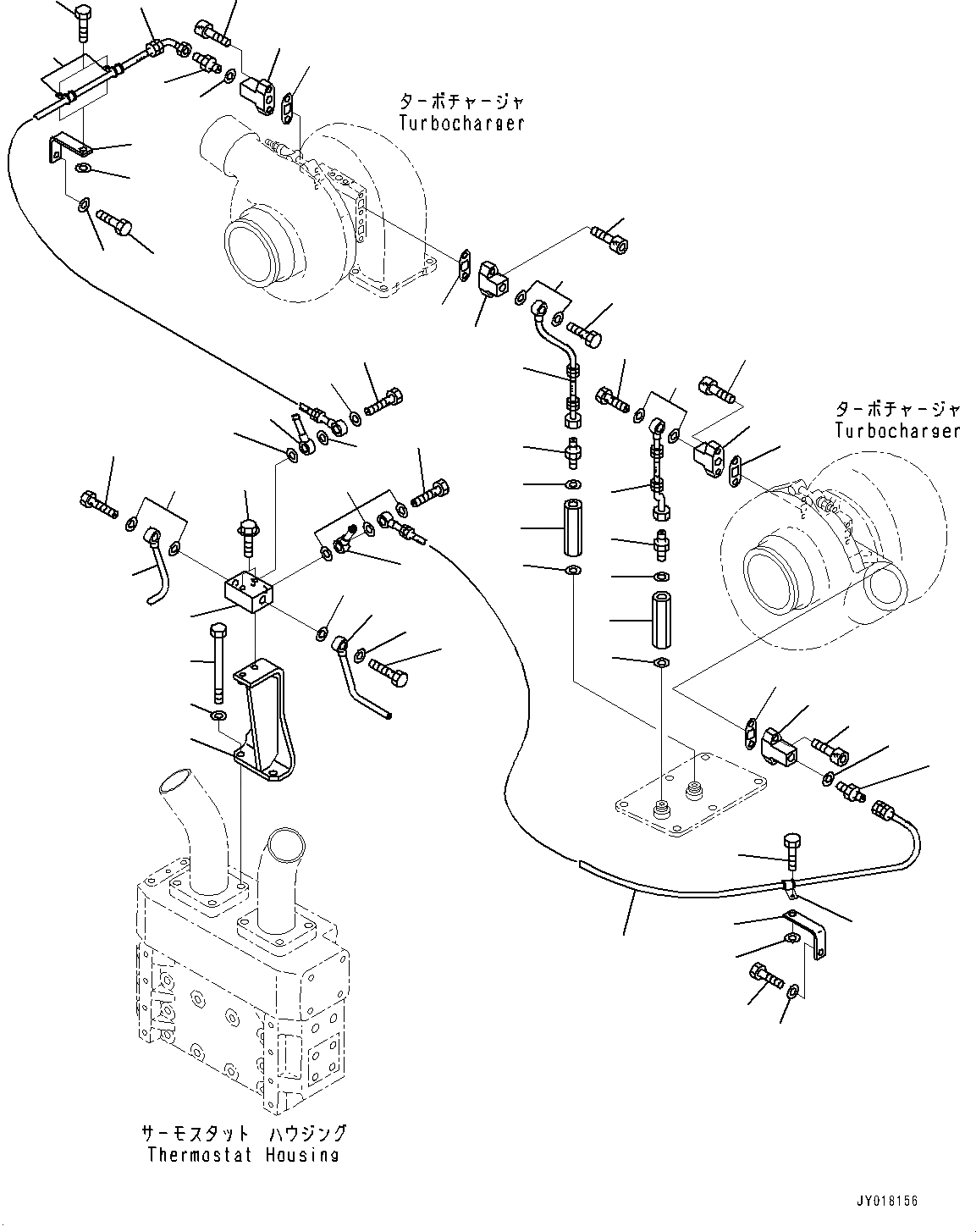 ターボチャージャ
Turbocharger

ターボチャージャ
Turbocharger

サーモスタット ハウジング
Thermostat Housing

JY018156