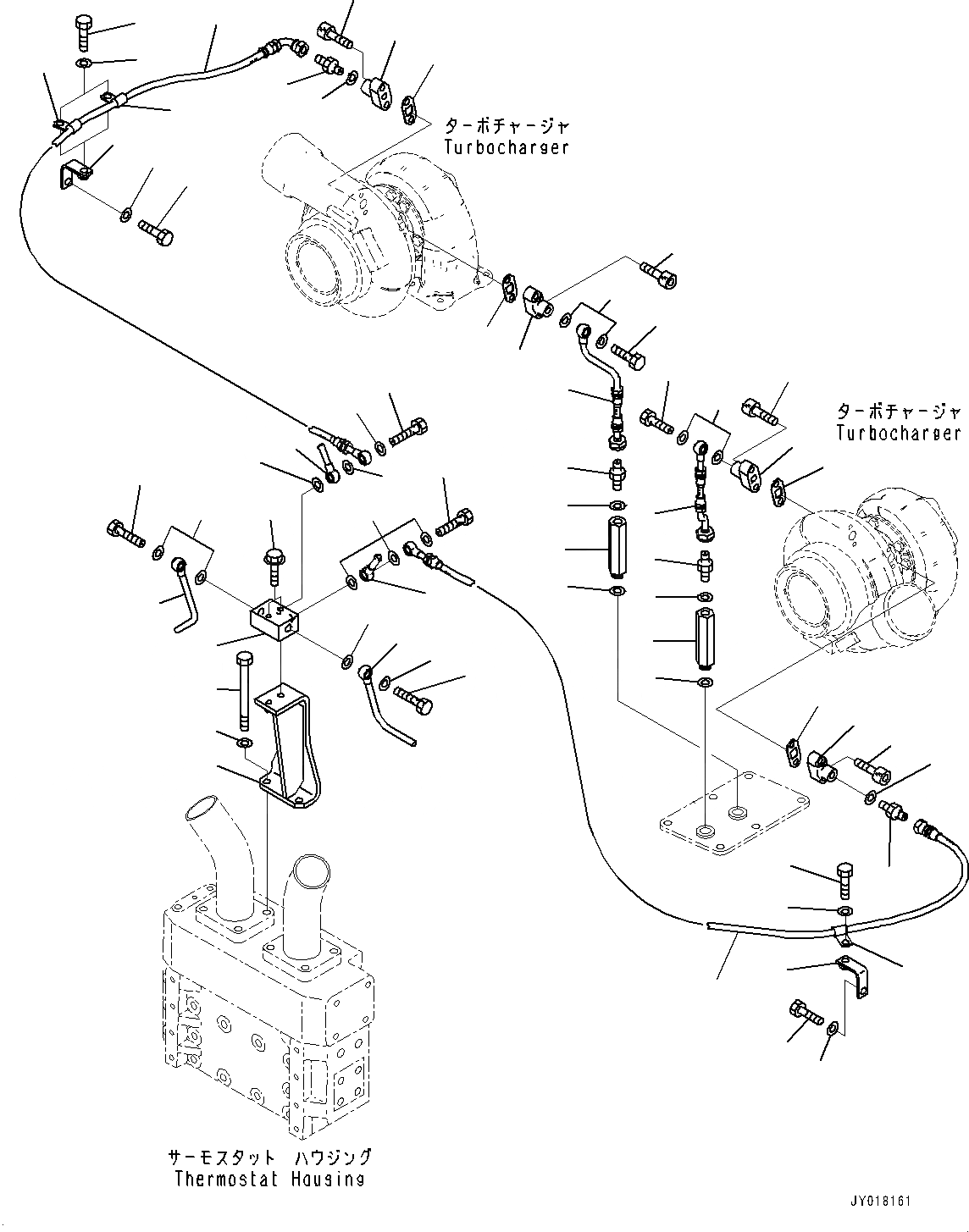 ターボチャージャ
Turbocharger

ターボチャージャ
Turbocharger

サーモスタット ハウジング
Thermostat Housing

JY018161