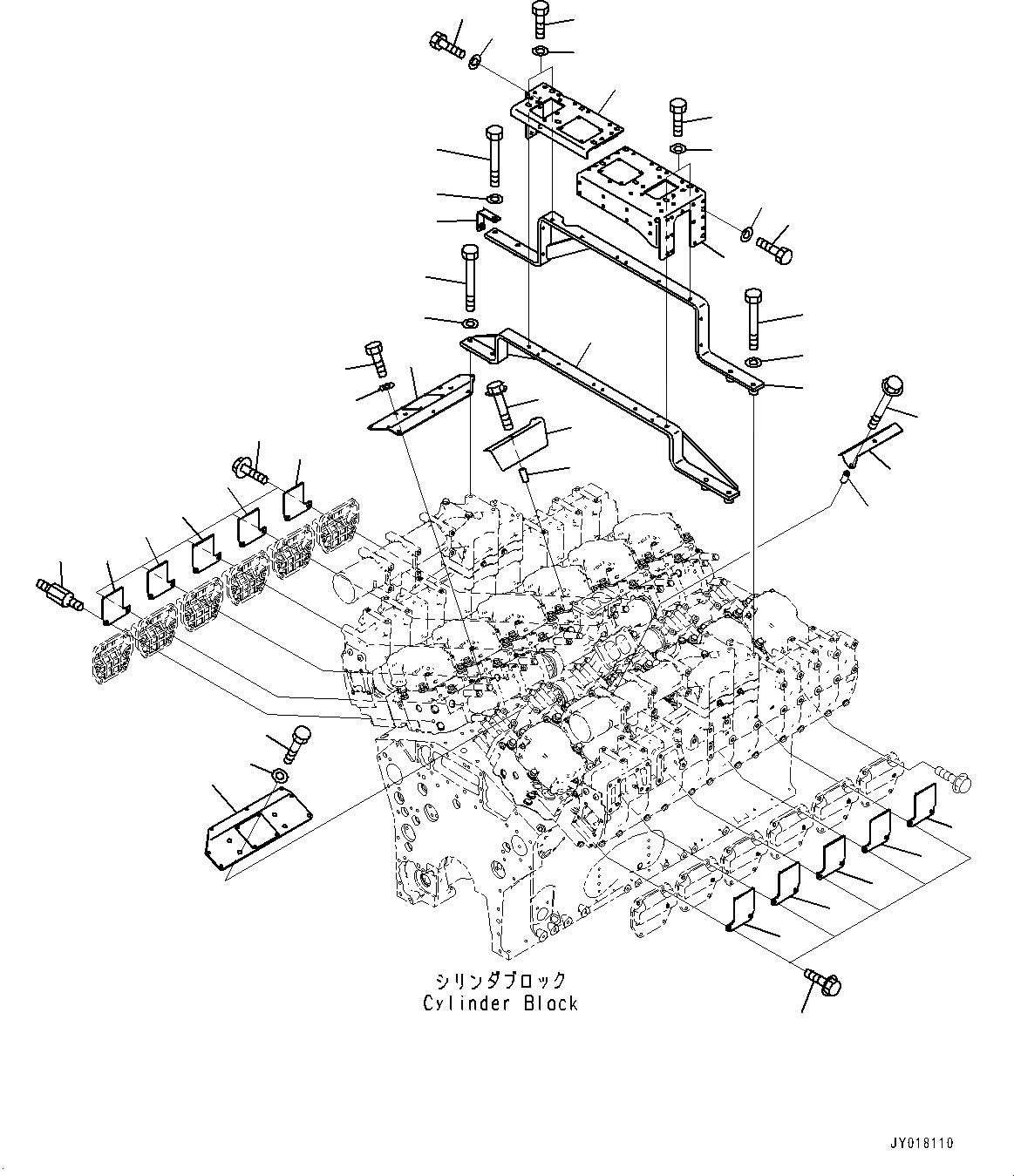 シリンダブロック
Cylinder Block

JY018110