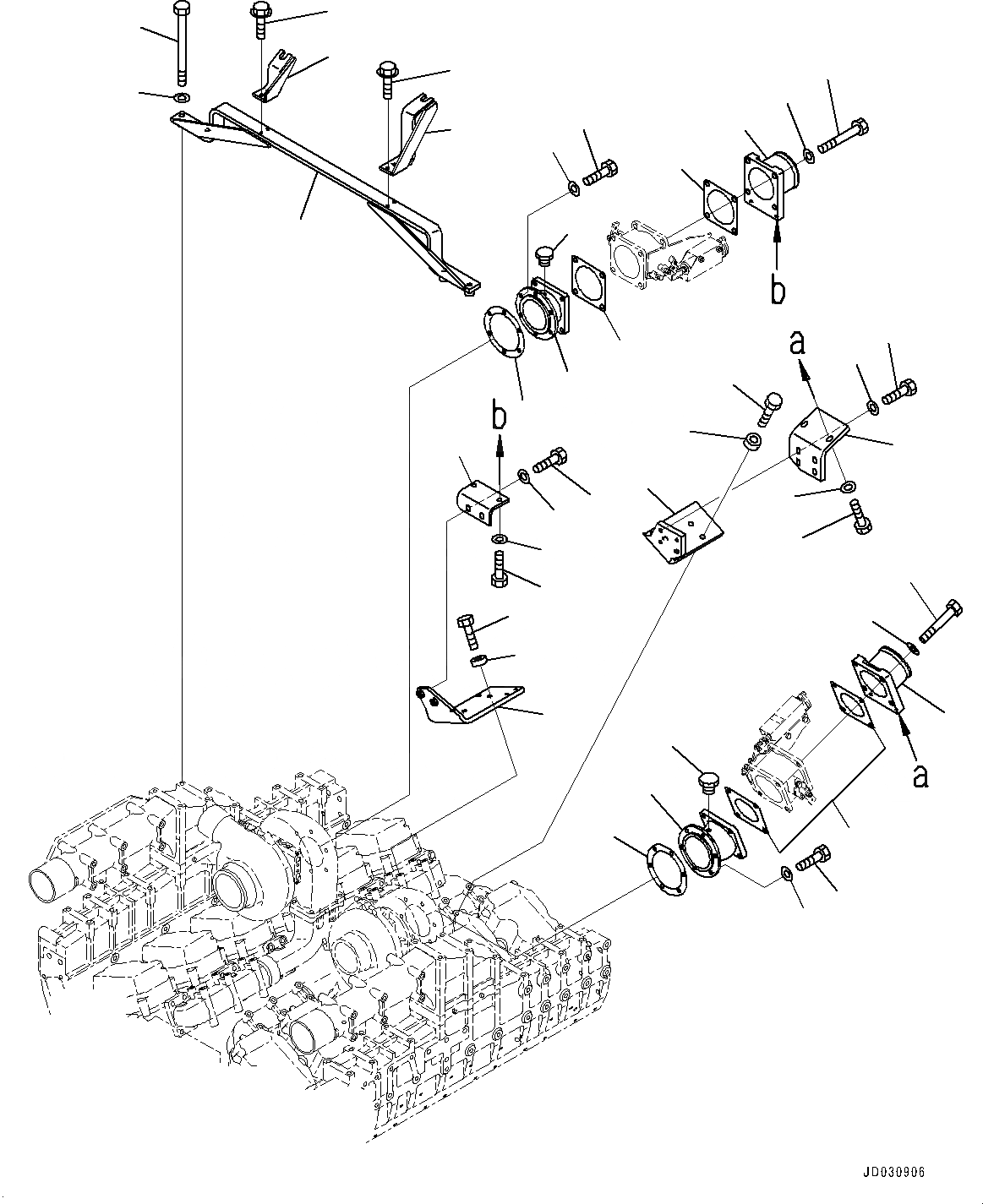 b
a
b
a
JD030906