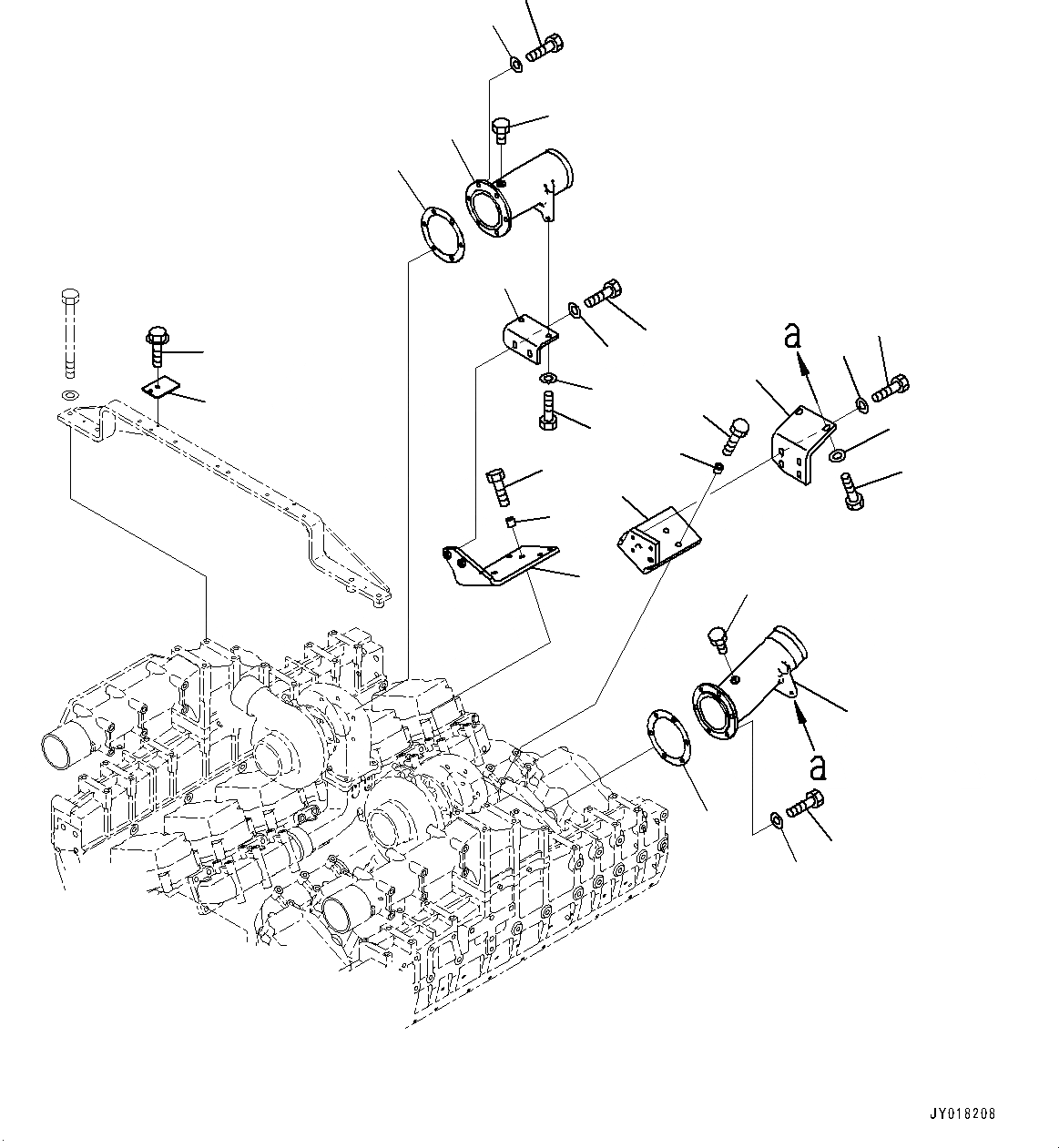 a
a
JY018208