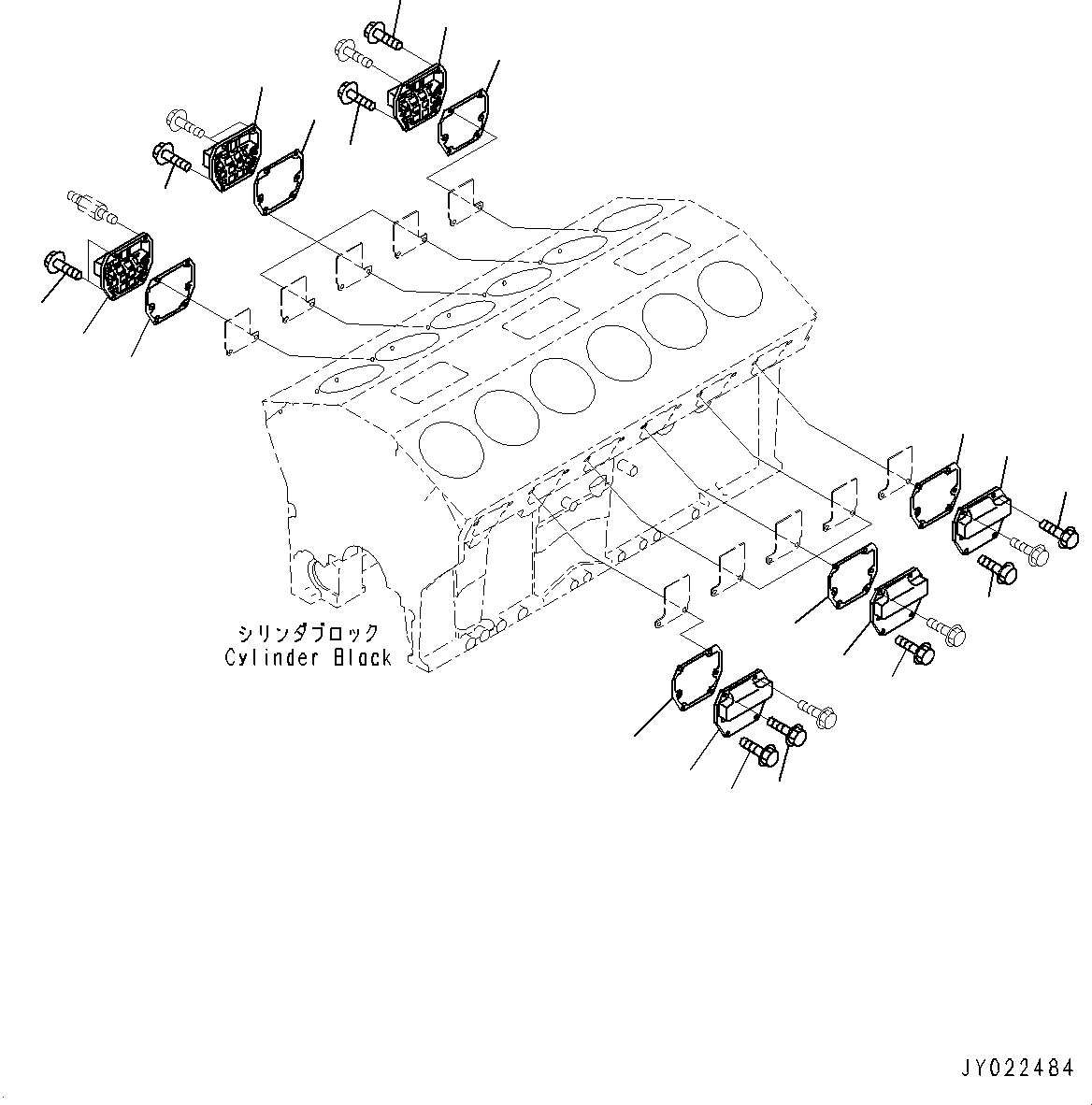 シリンダブロック
Cylinder Black

JY022484