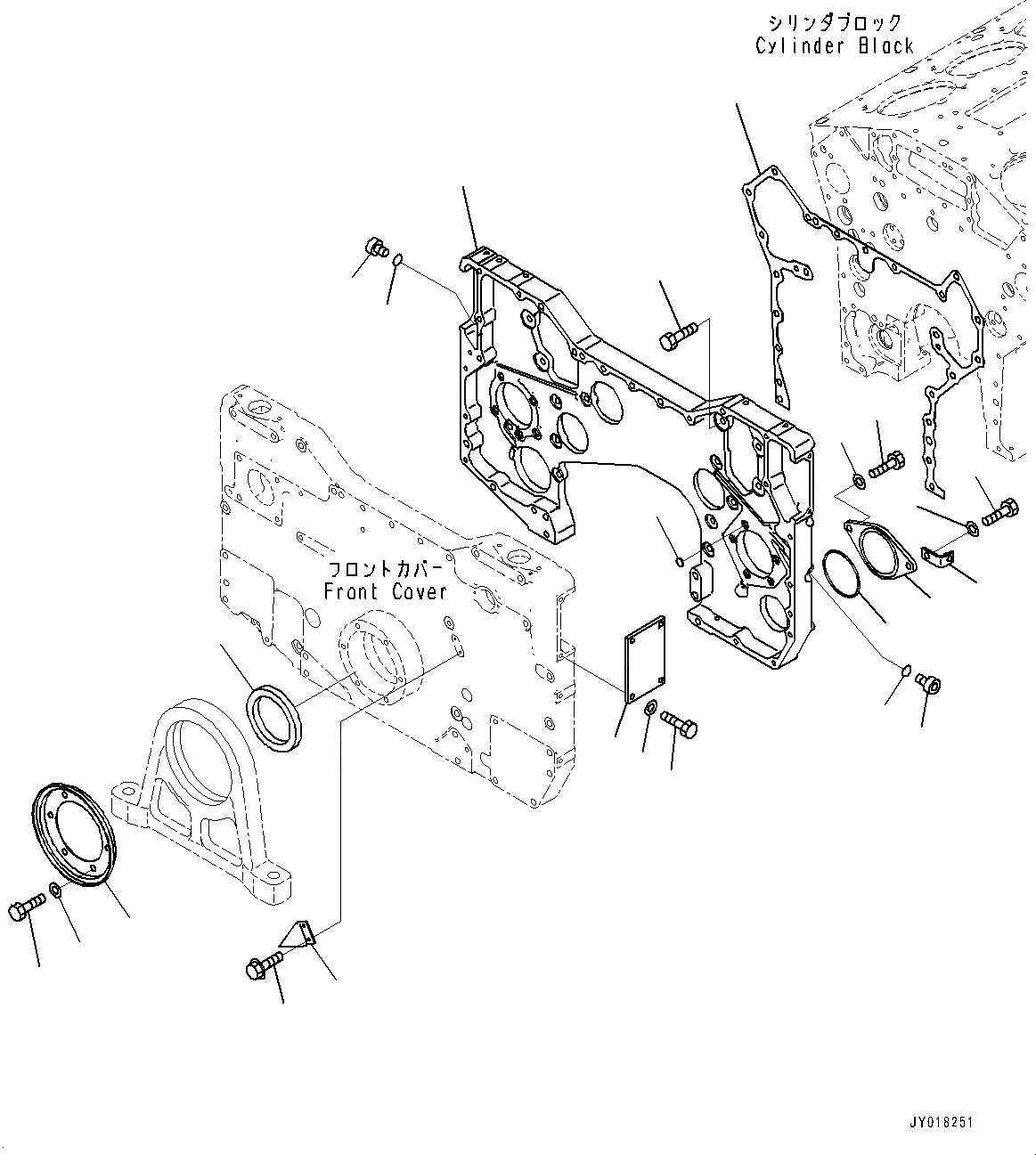 シリンダブロック
Cylinder Black

フロントカバー
Front Cover

JY018251