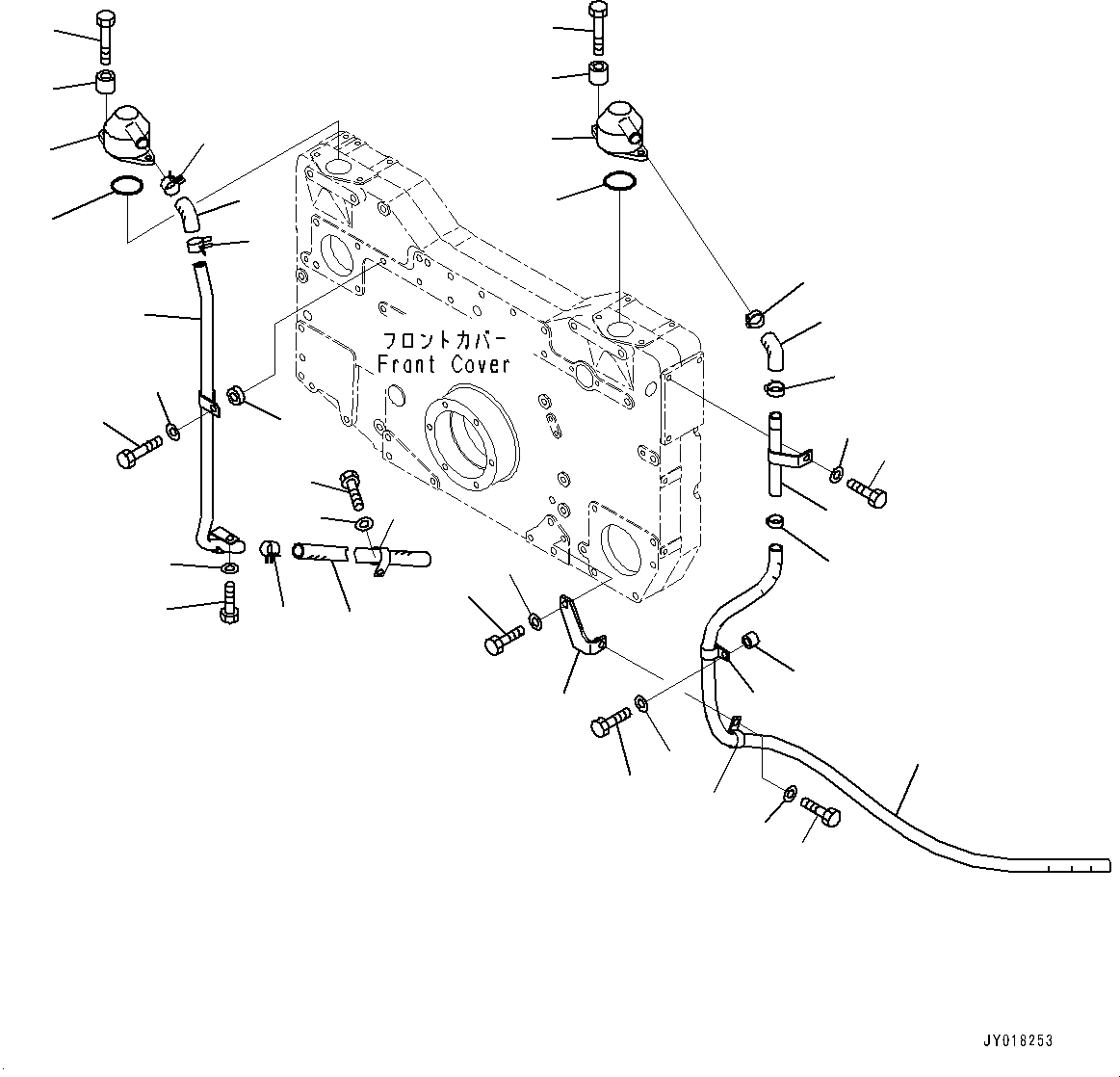 フロントカバー
Front Cover

JY018253