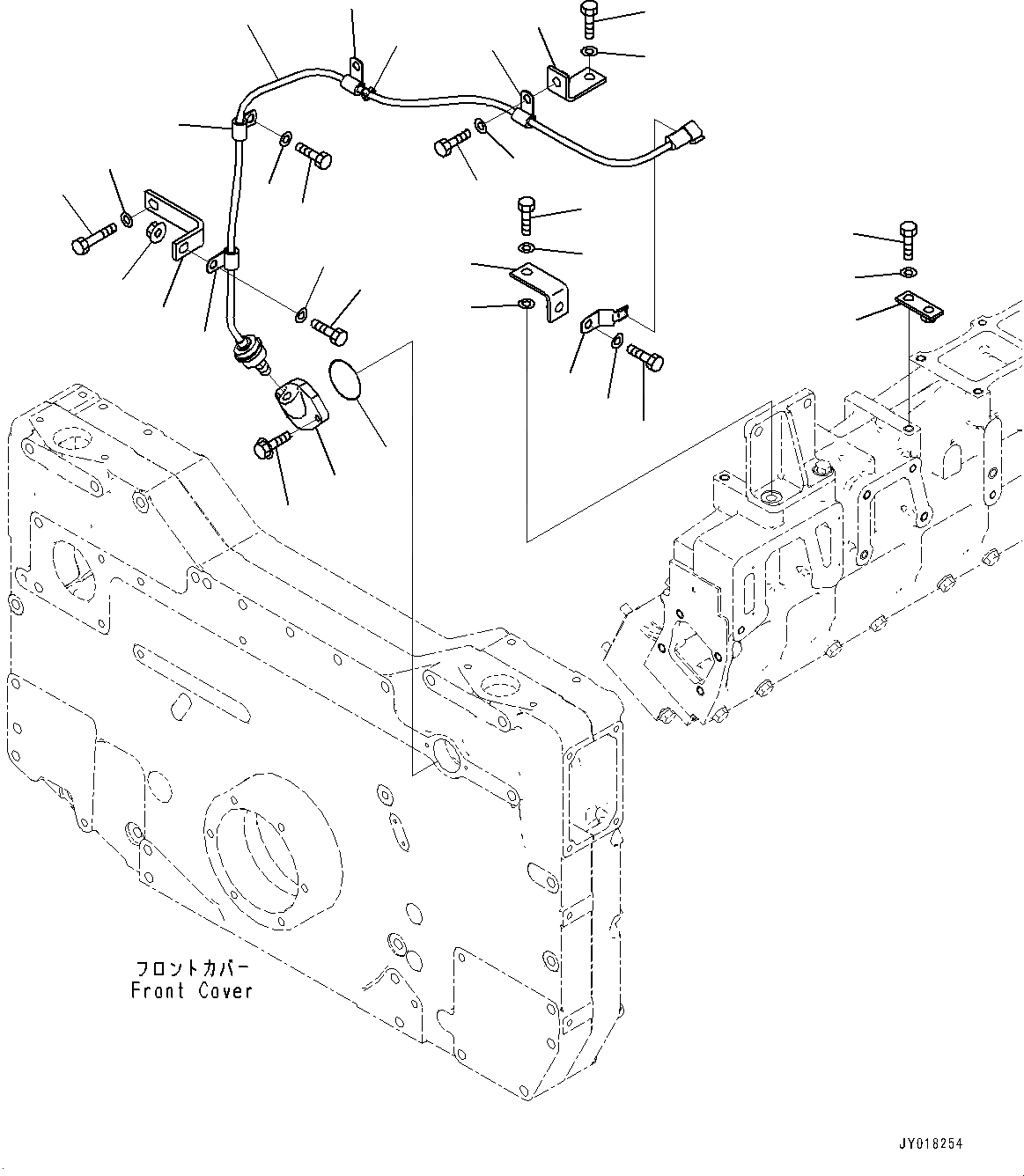 フロントカバー
Front Cover

JY018254