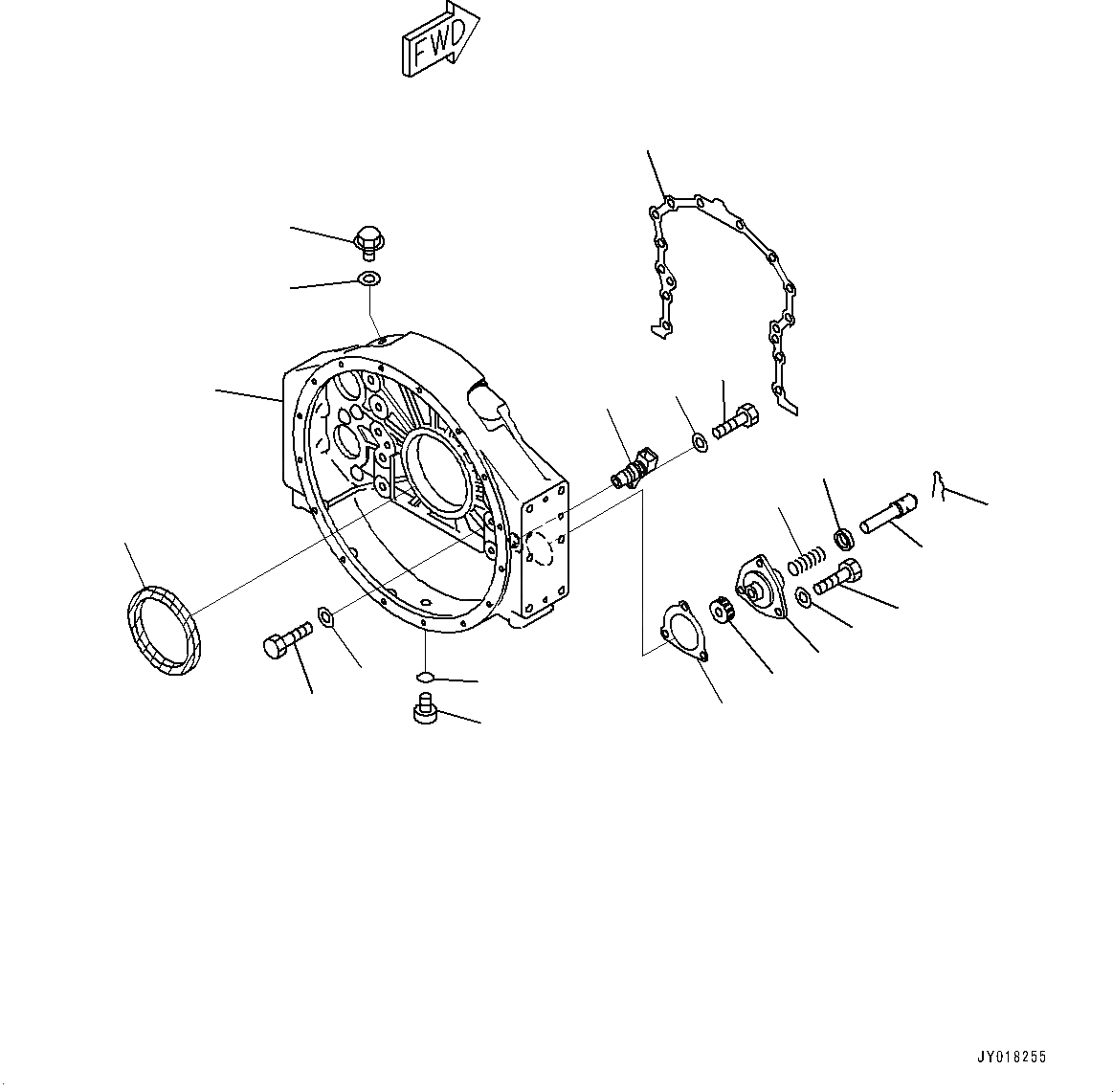 FWD

JY018255