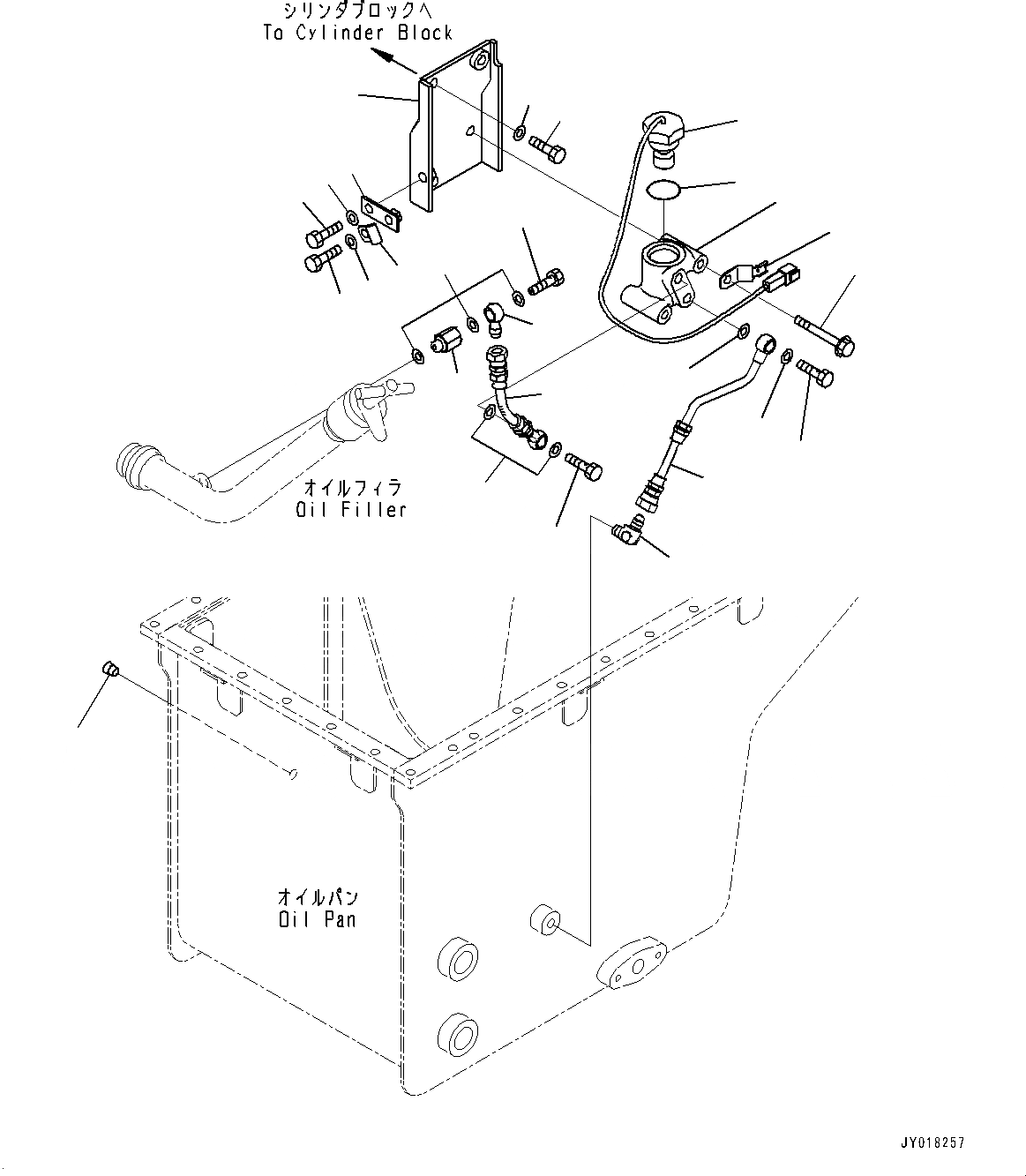 シリンダブロックへ
To Cylinder Block

オイルフィラ
Oil Filler

オイルパン
Oil Pan

JY018257