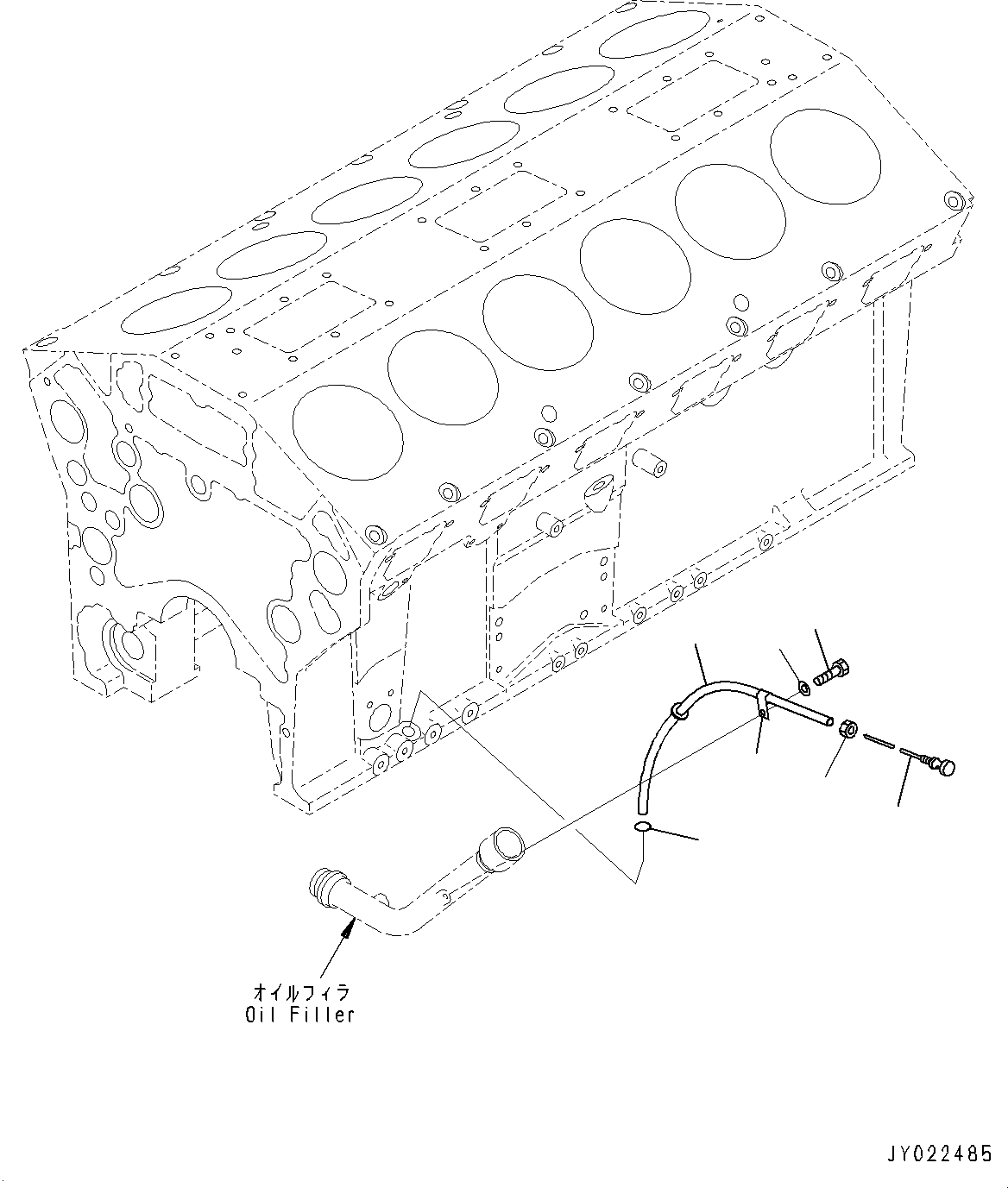 オイルフィラ
Oil Filler

JY022485