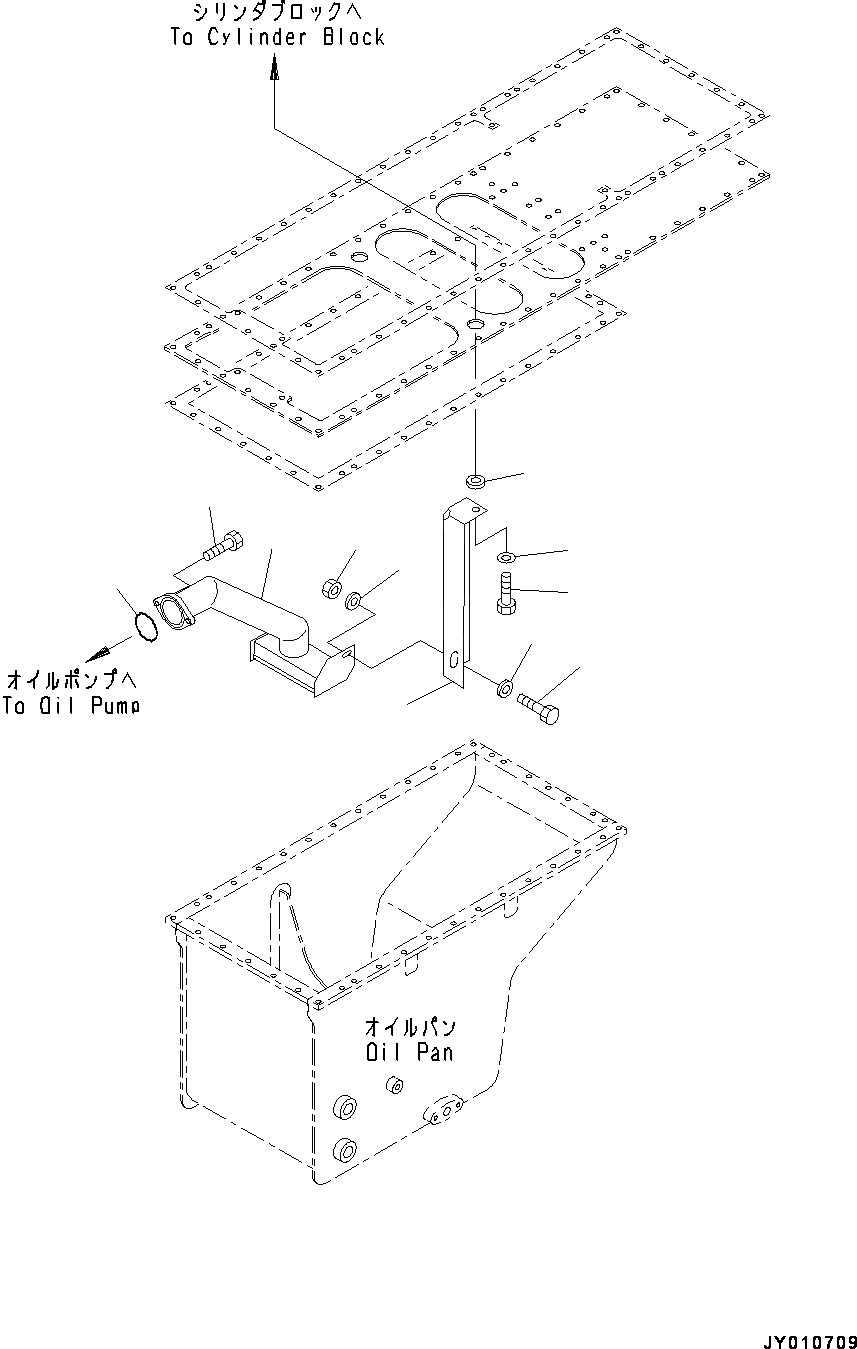 シリンダブロックへ
To Cylinder Block

オイルポンプへ
To Oil Pump

オイルパン
Oil Pan

JY010709