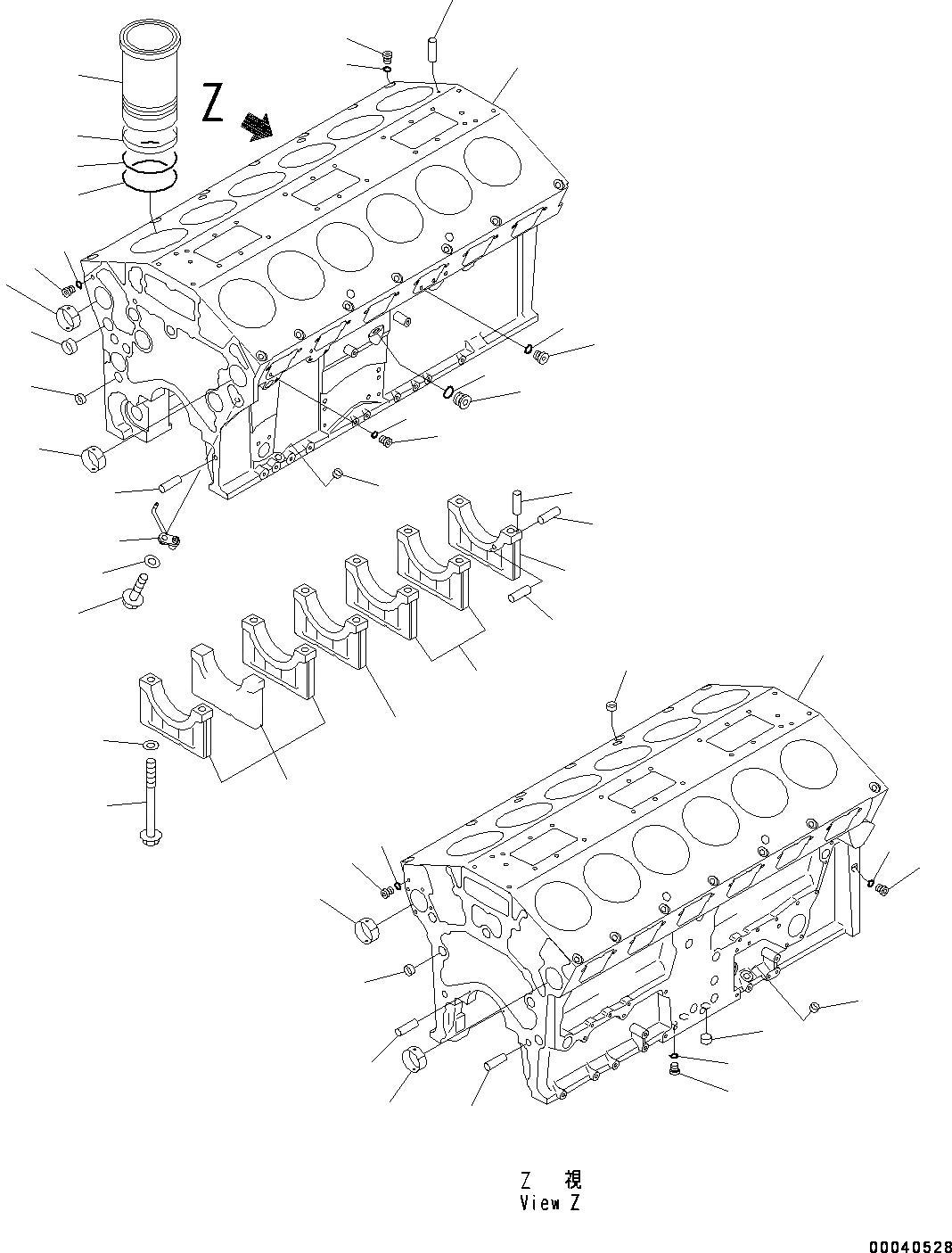 Z

Z 視
View Z

00040528