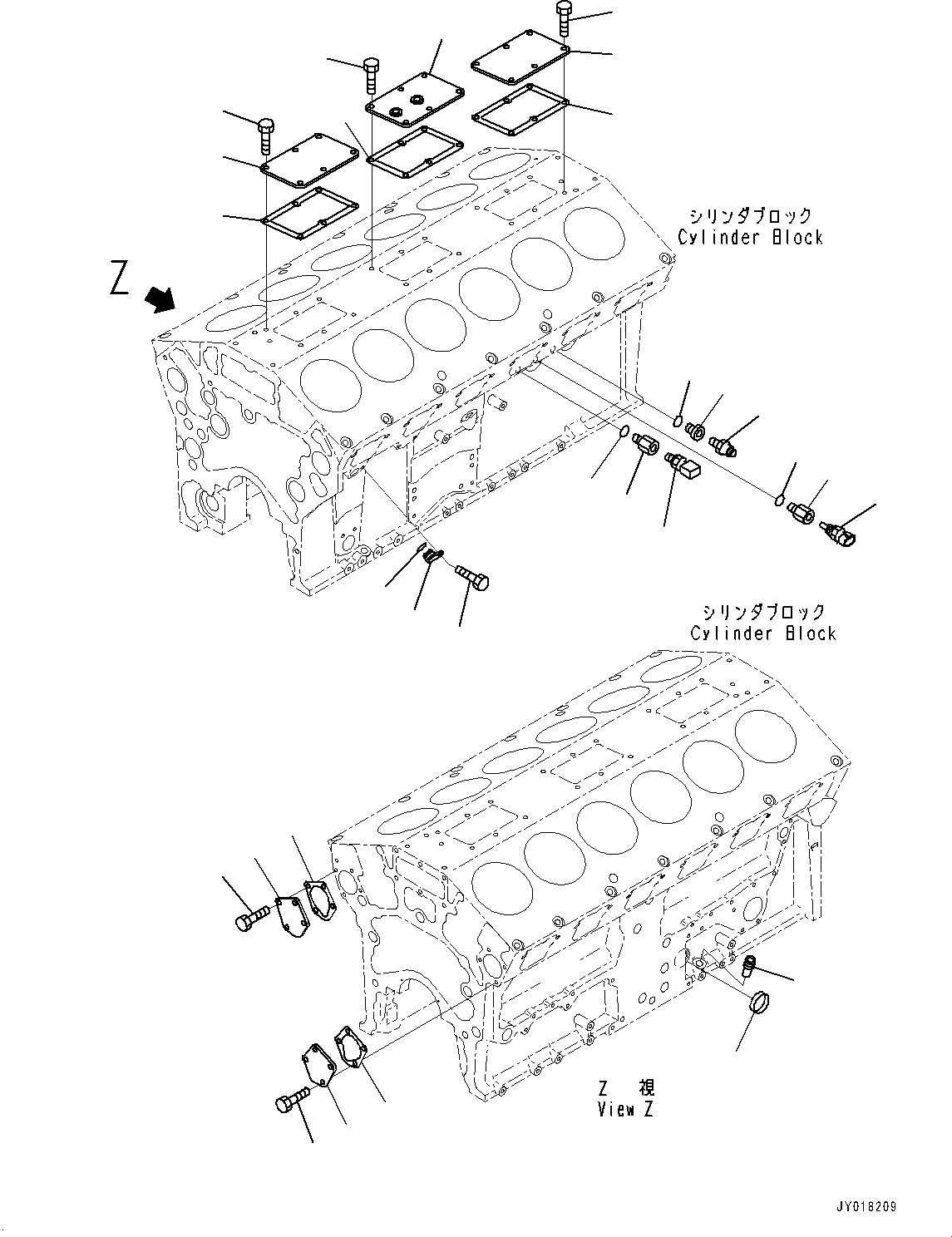 シリンダブロック
Cylinder Block

Z

シリンダブロック
Cylinder Block

Z 視
View Z

JY018209