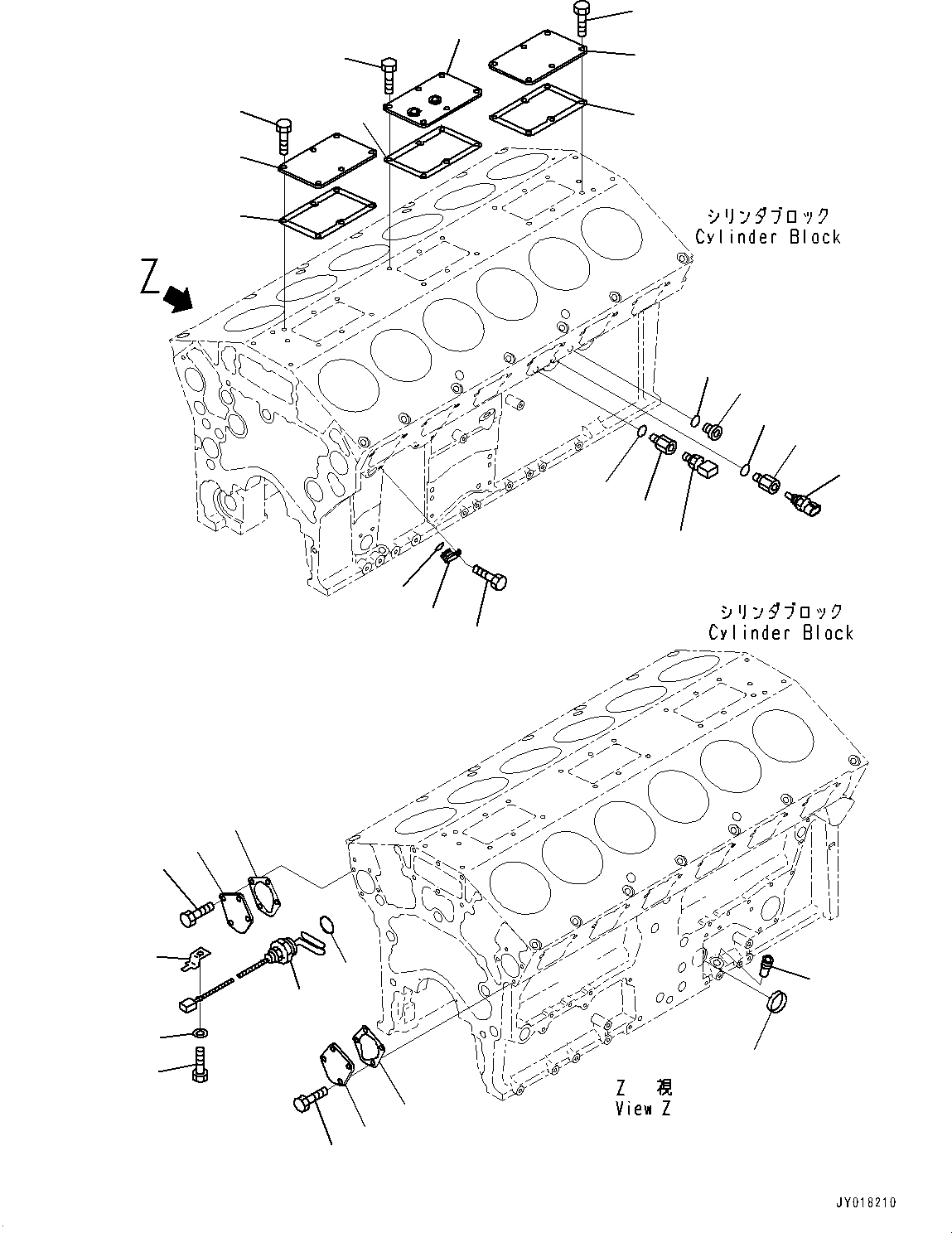 シリンダブロック
Cylinder Block

Z

シリンダブロック
Cylinder Block

Z 視
View Z

JY018210