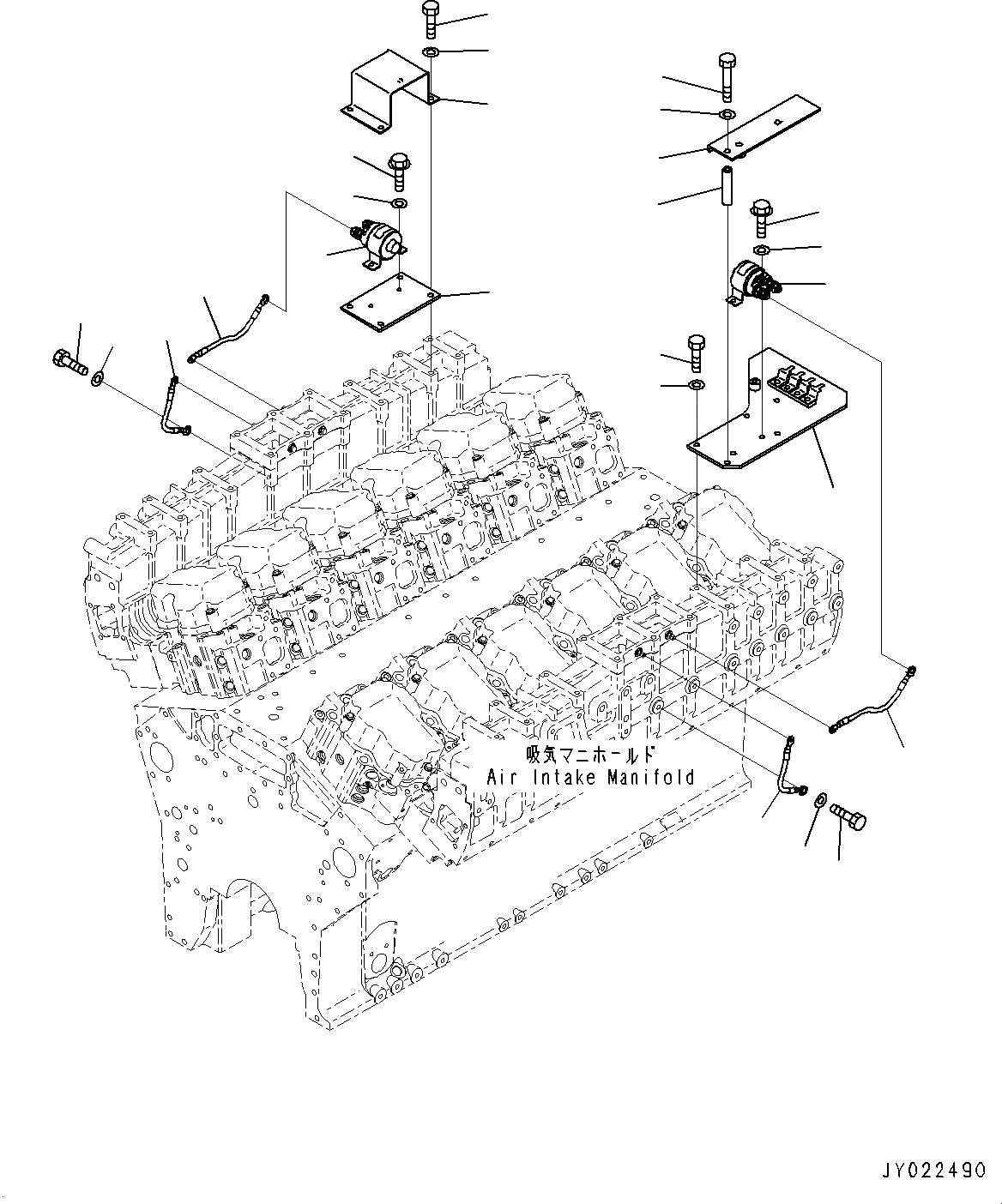 吸気マニホールド
Air Intake Manifold

JY022490