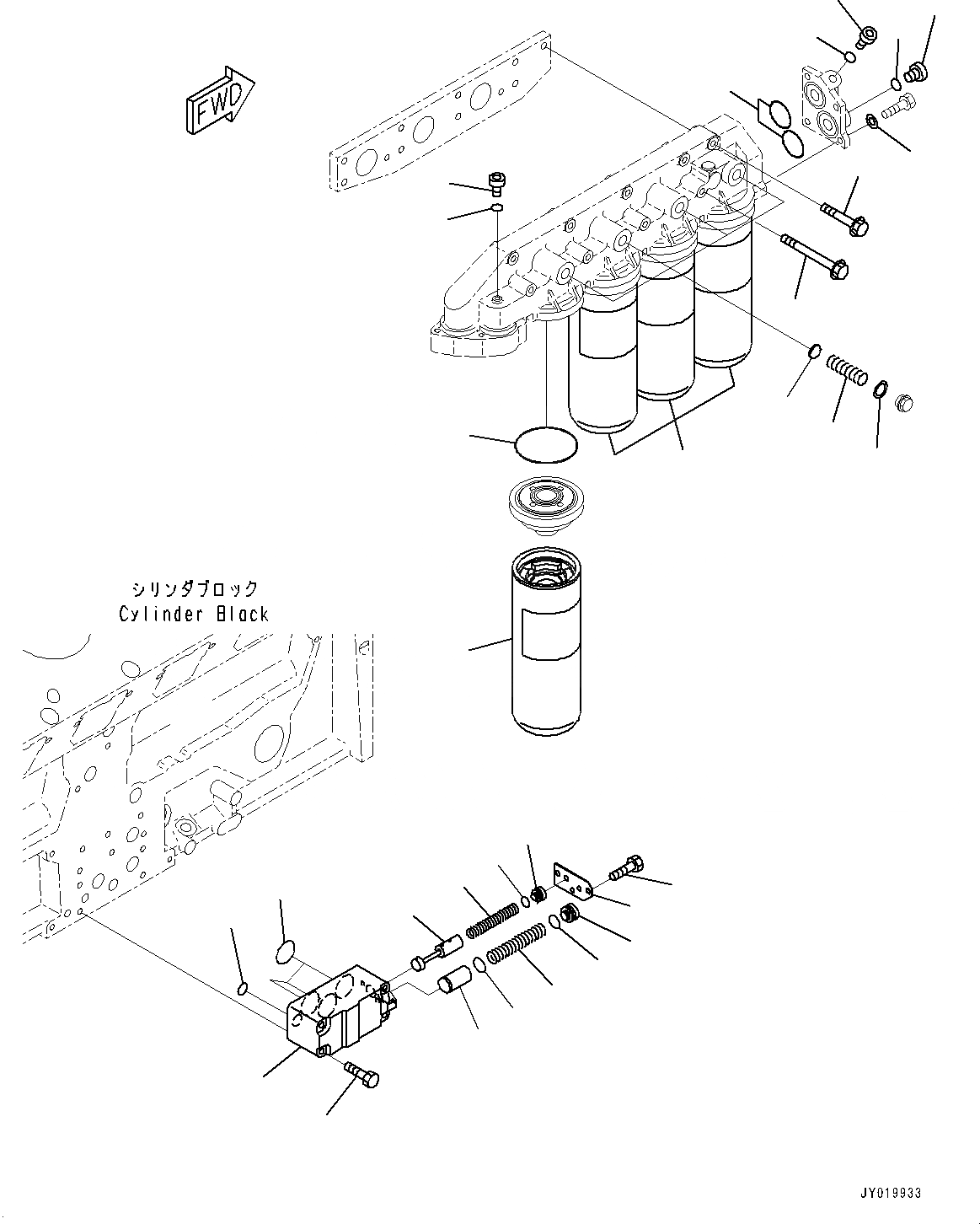 FWD

シリンダブロック
Cylinder Block

JY019933