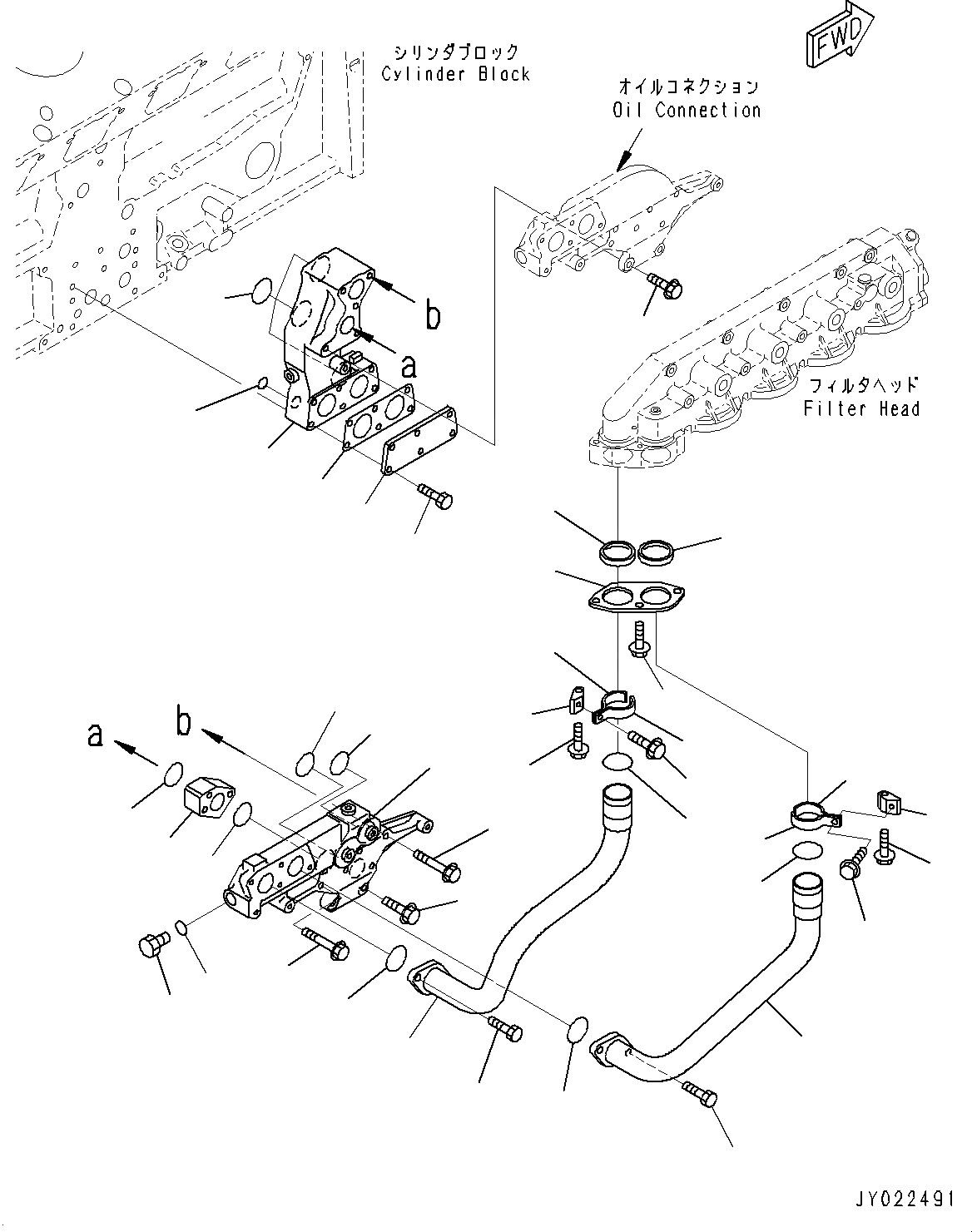 シリンダブロック
Cylinder Block

FWD

オイルコネクション
Oil Connection

b

a

フィルタヘッド
Filter Head

a

b

JY022491