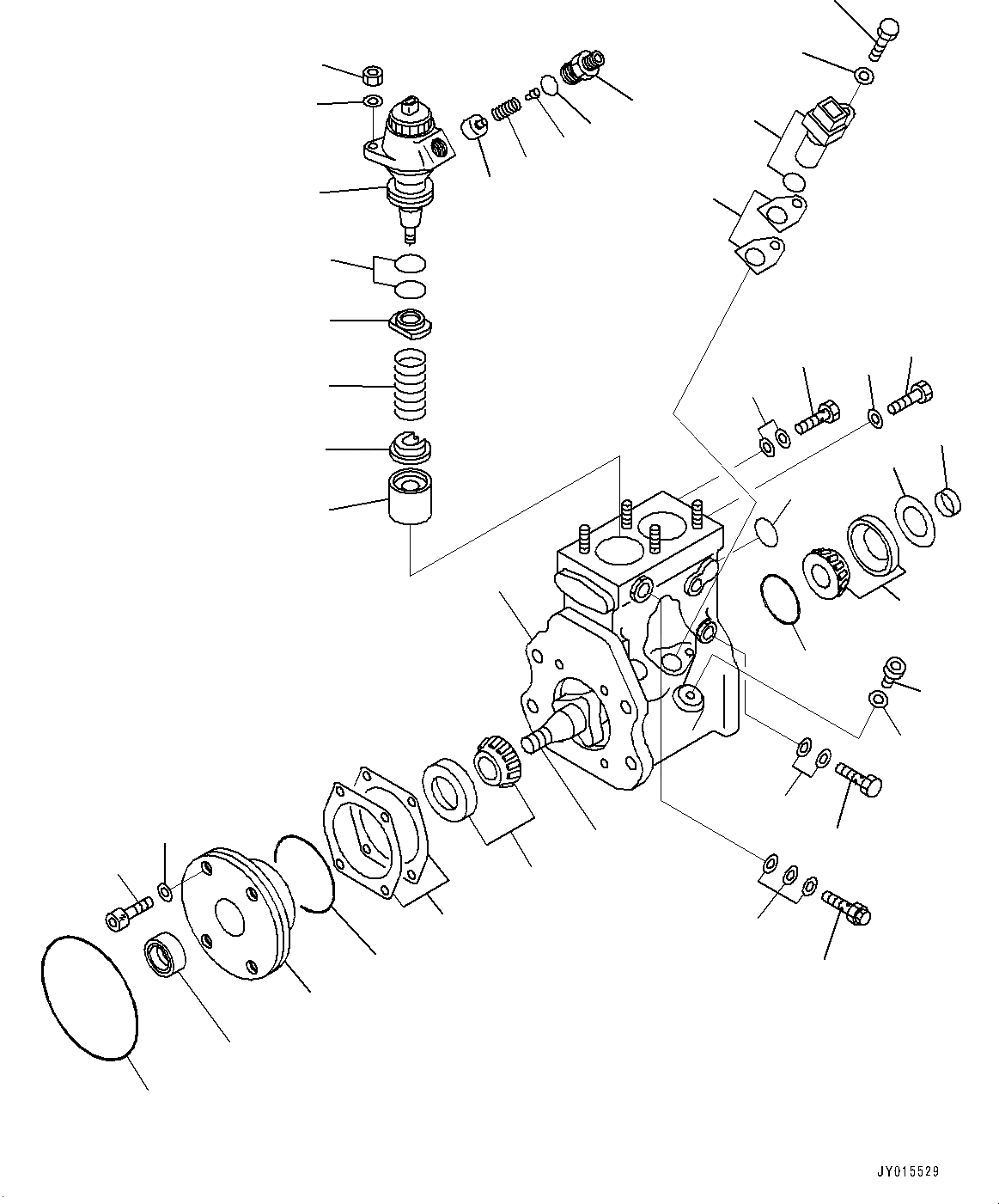 JY015529