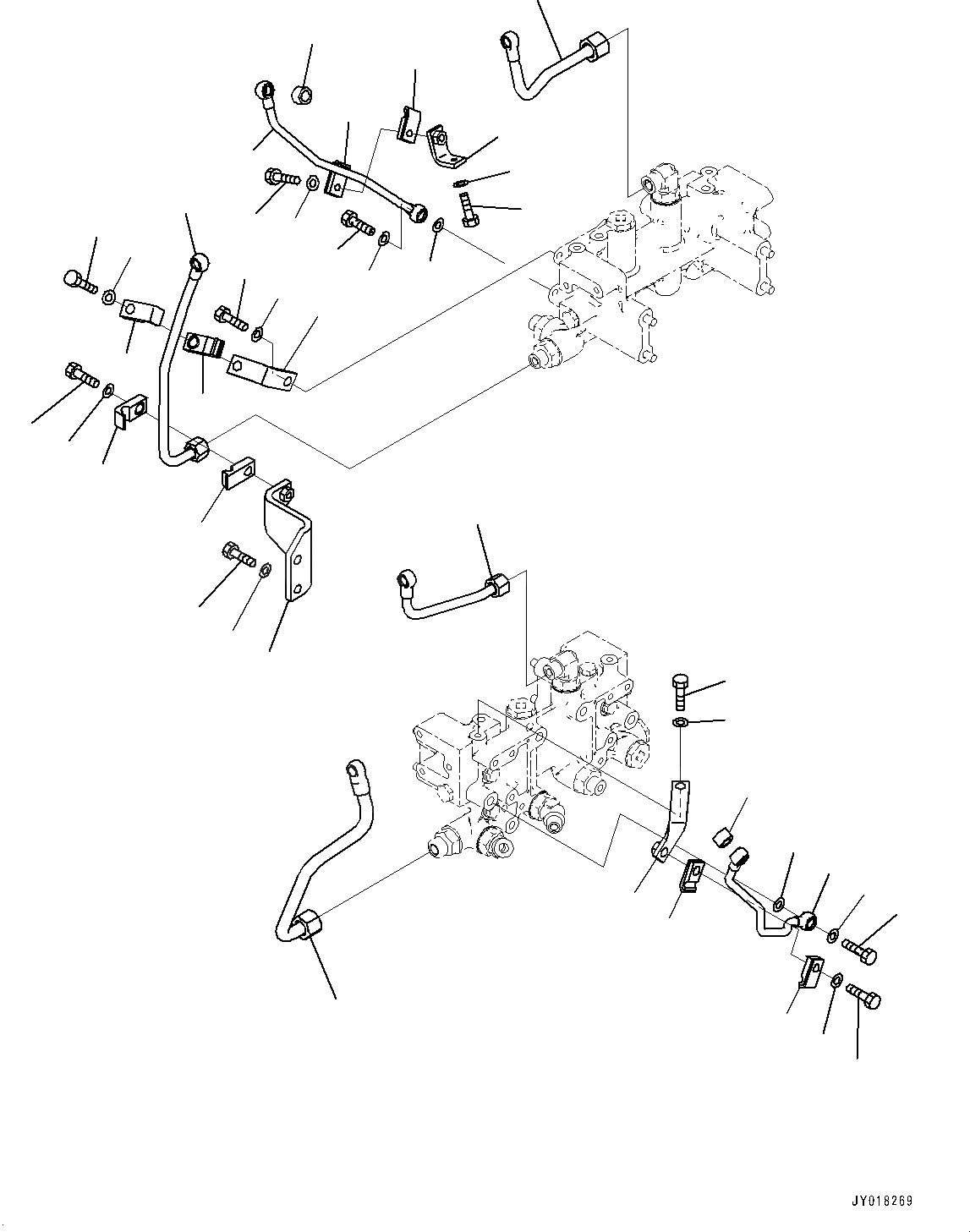 JY018269