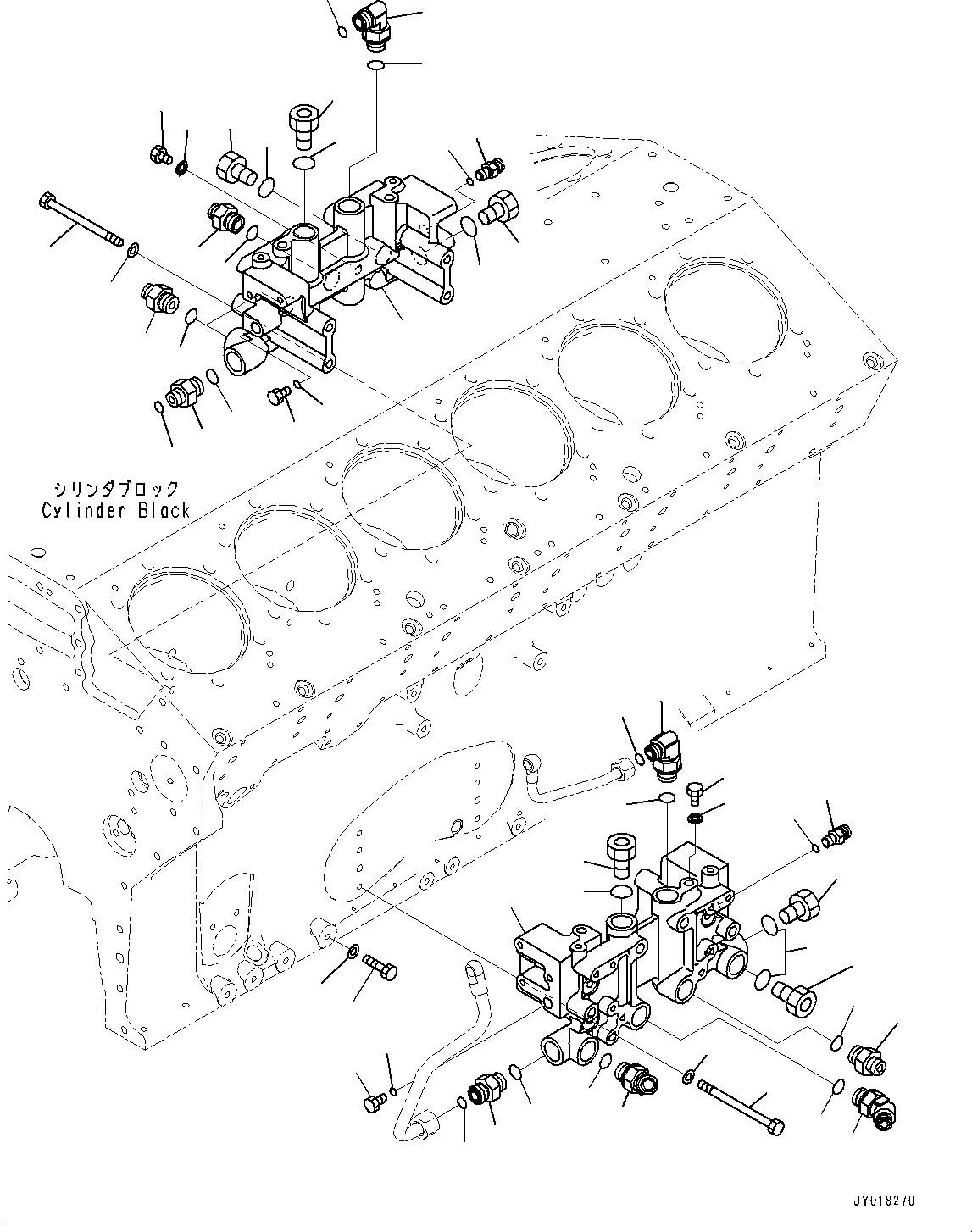 シリンダブロック
Cylinder Black

JY018270