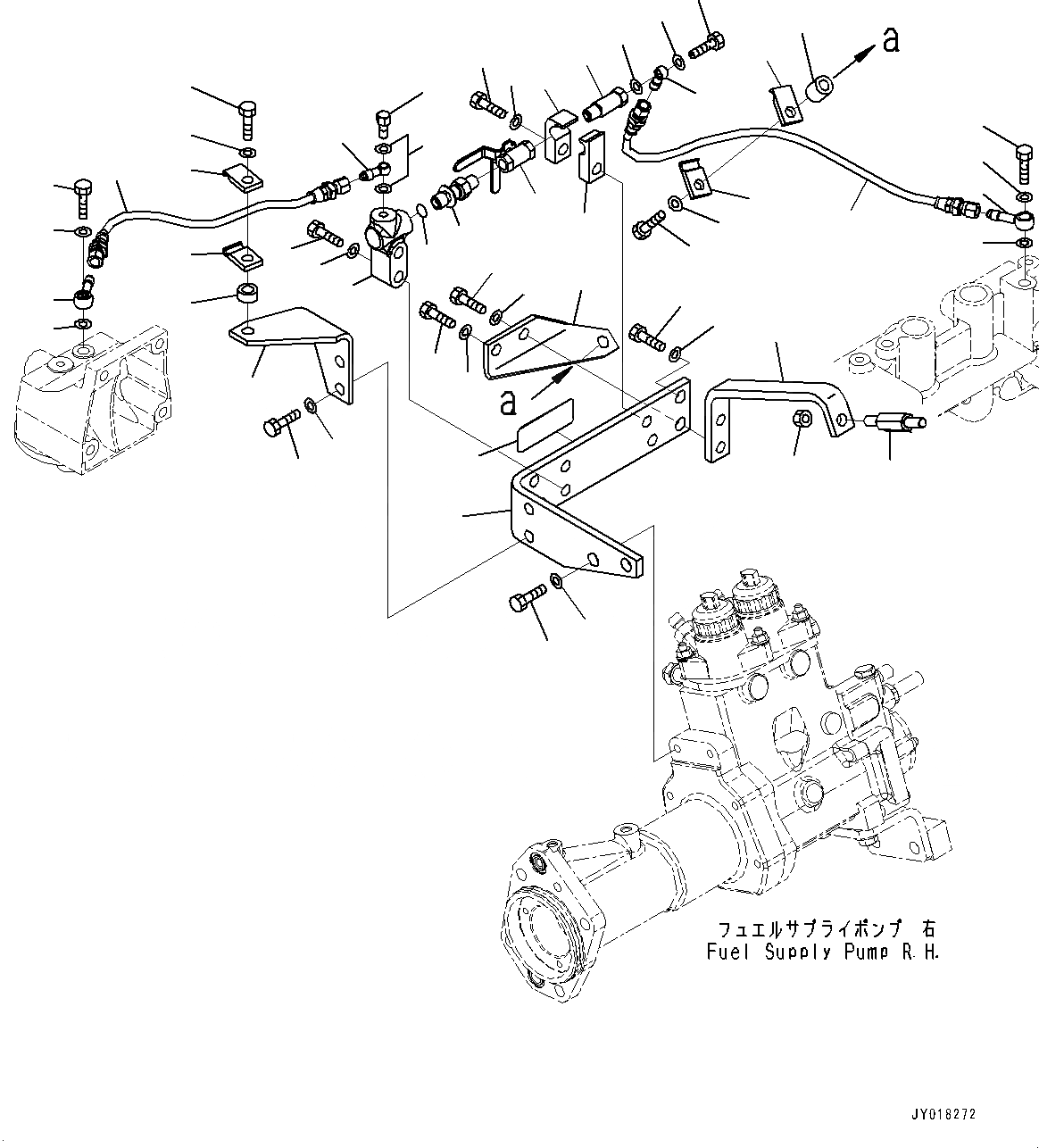 a

a

フュエルサプライポンプ 右
Fuel Supply Pump R.H.

JY018272