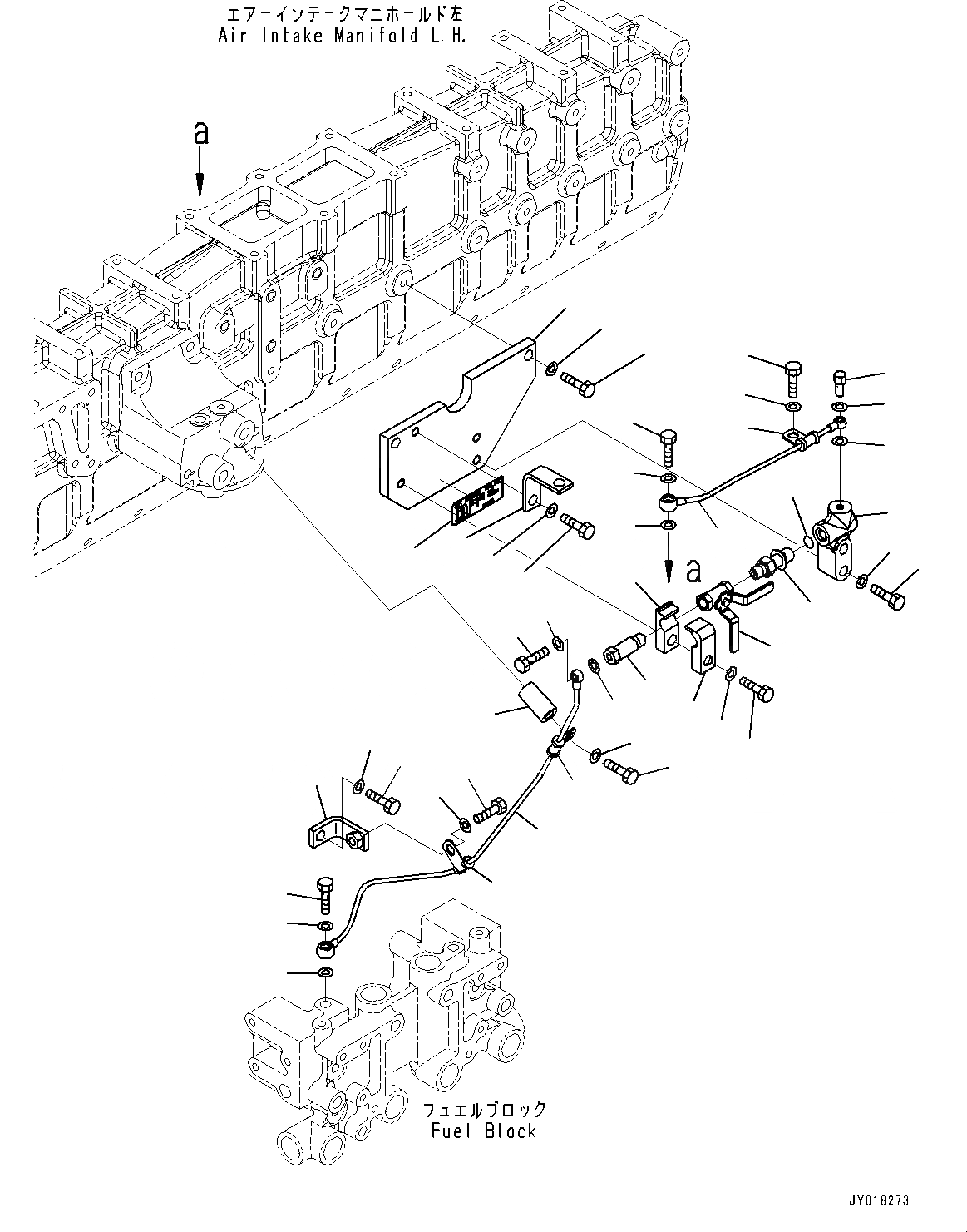 エアーインテークマニホールド左
Air Intake Manifold L.H.

a

a

フュエルブロック
Fuel Block

JY018273