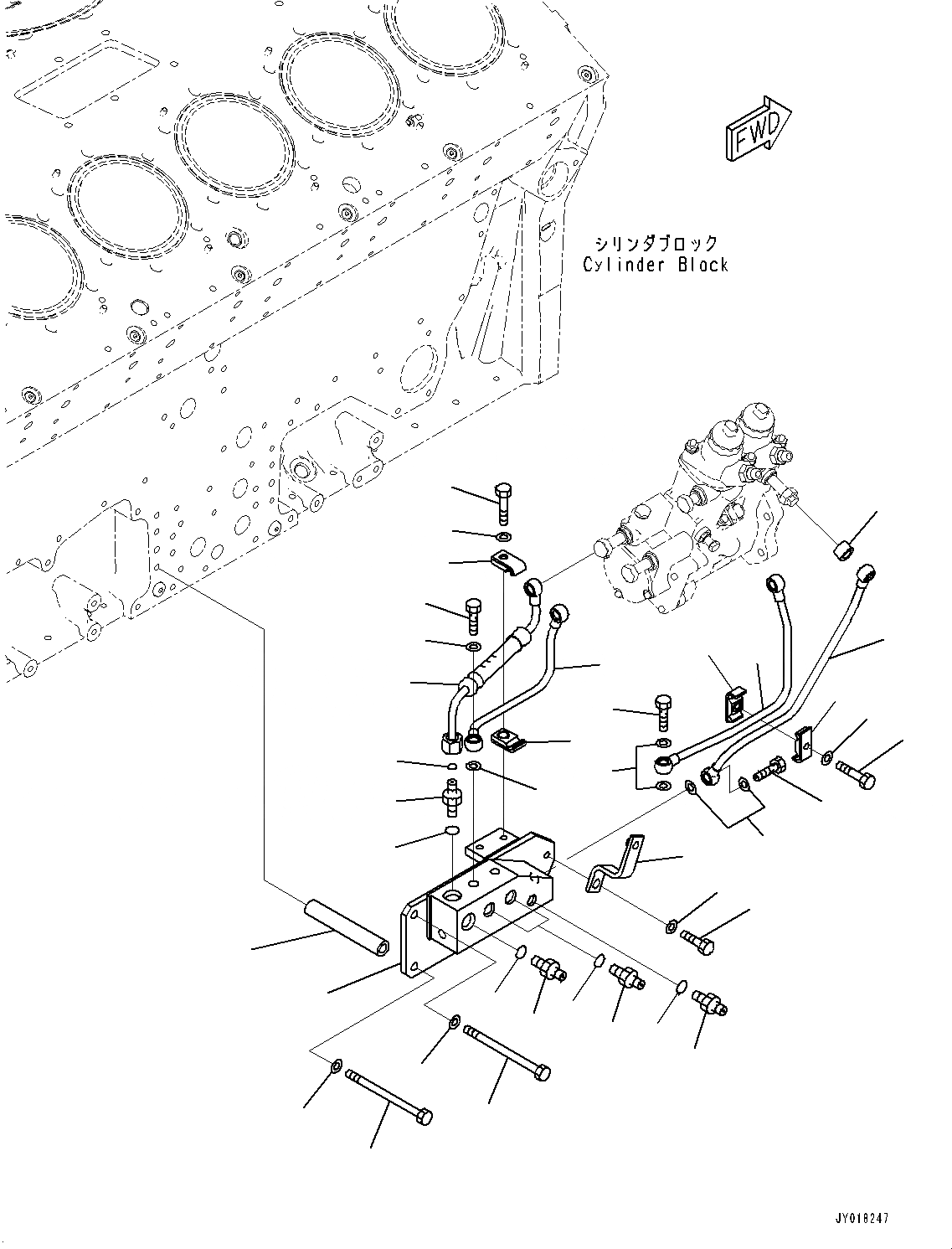 FWD

シリンダブロック
Cylinder Block

JY018247