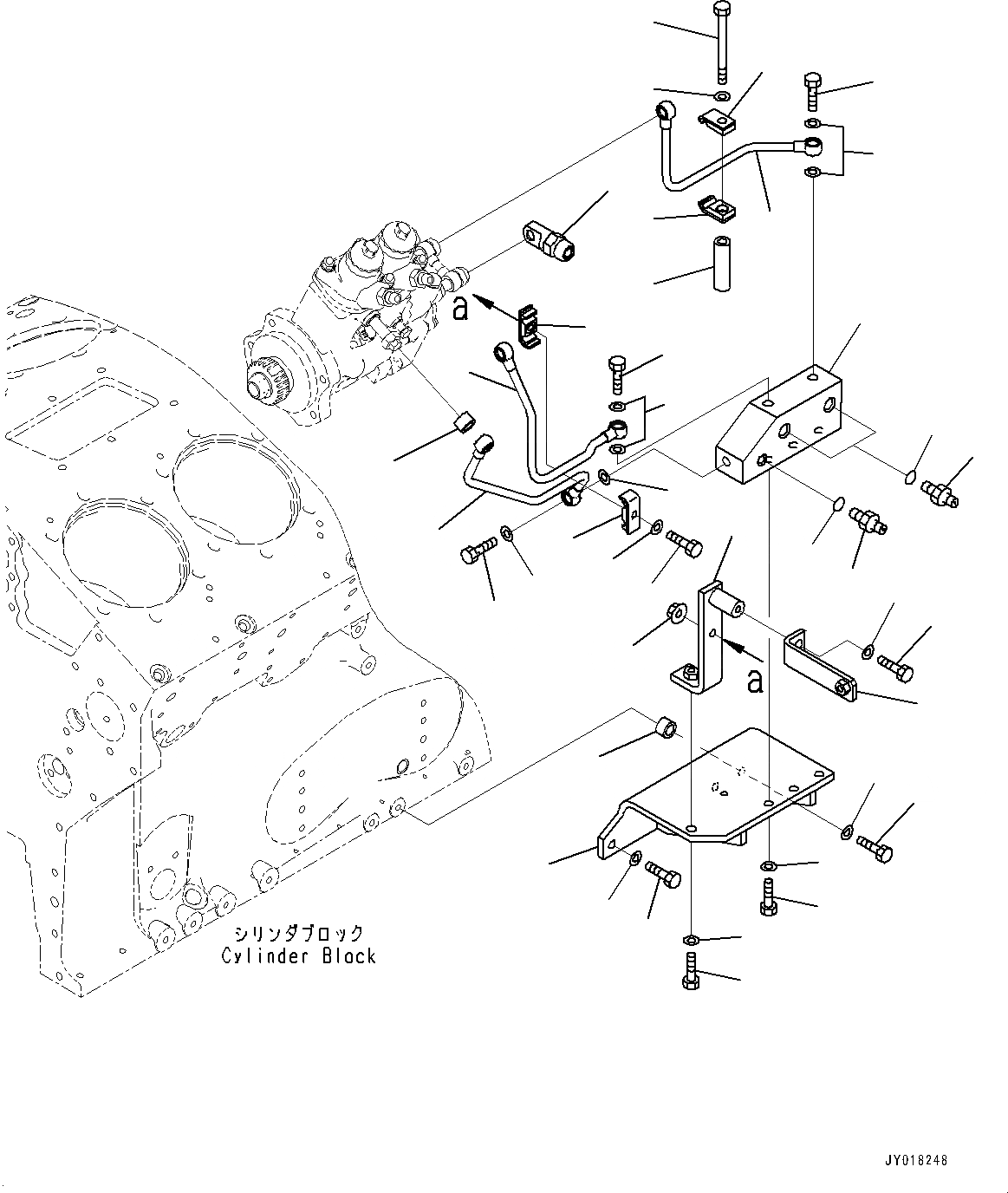 a

a

シリンダブロック
Cylinder Block

JY018248