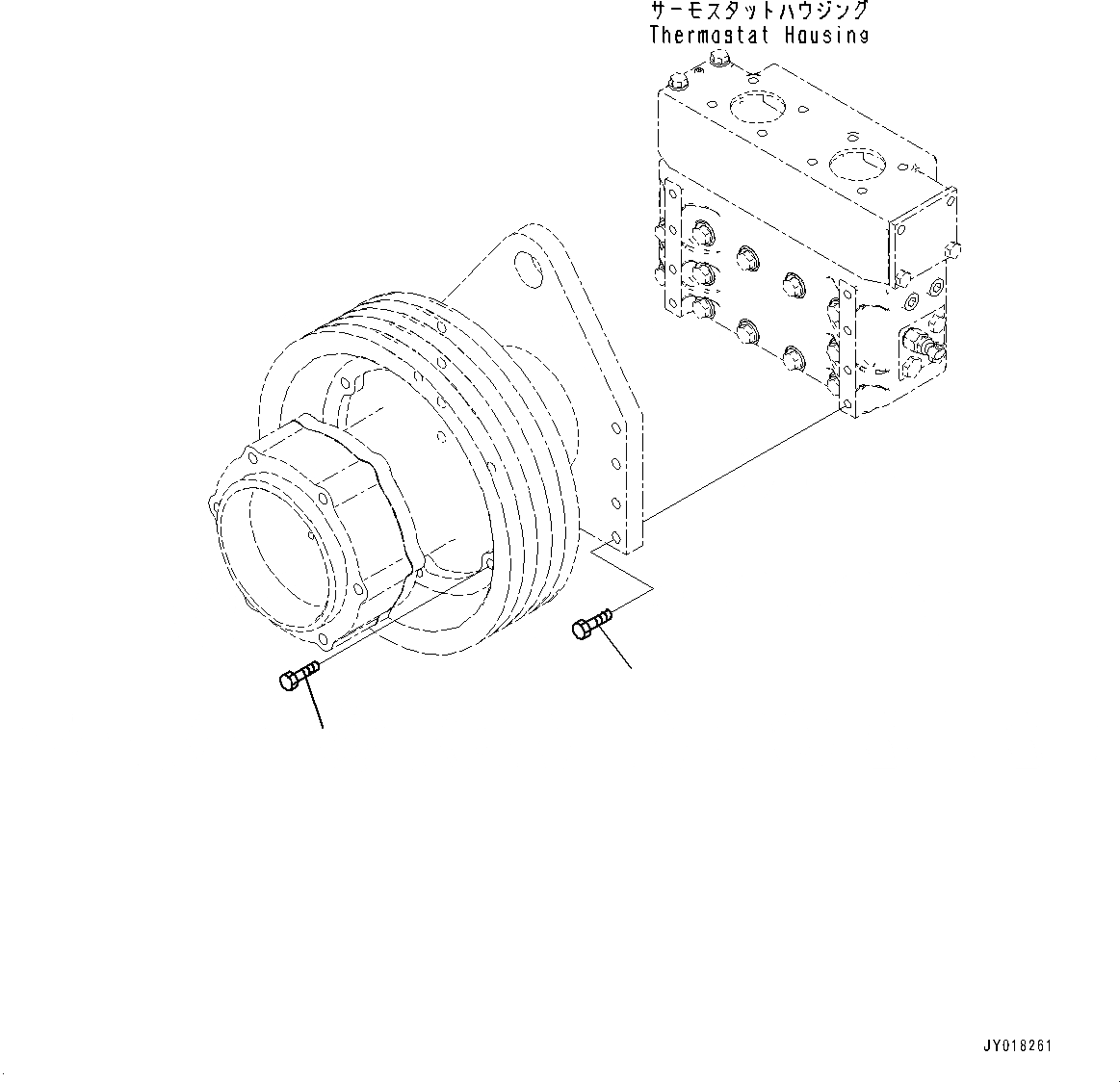 サーモスタットハウジング
Thermostat Housing

JY018261