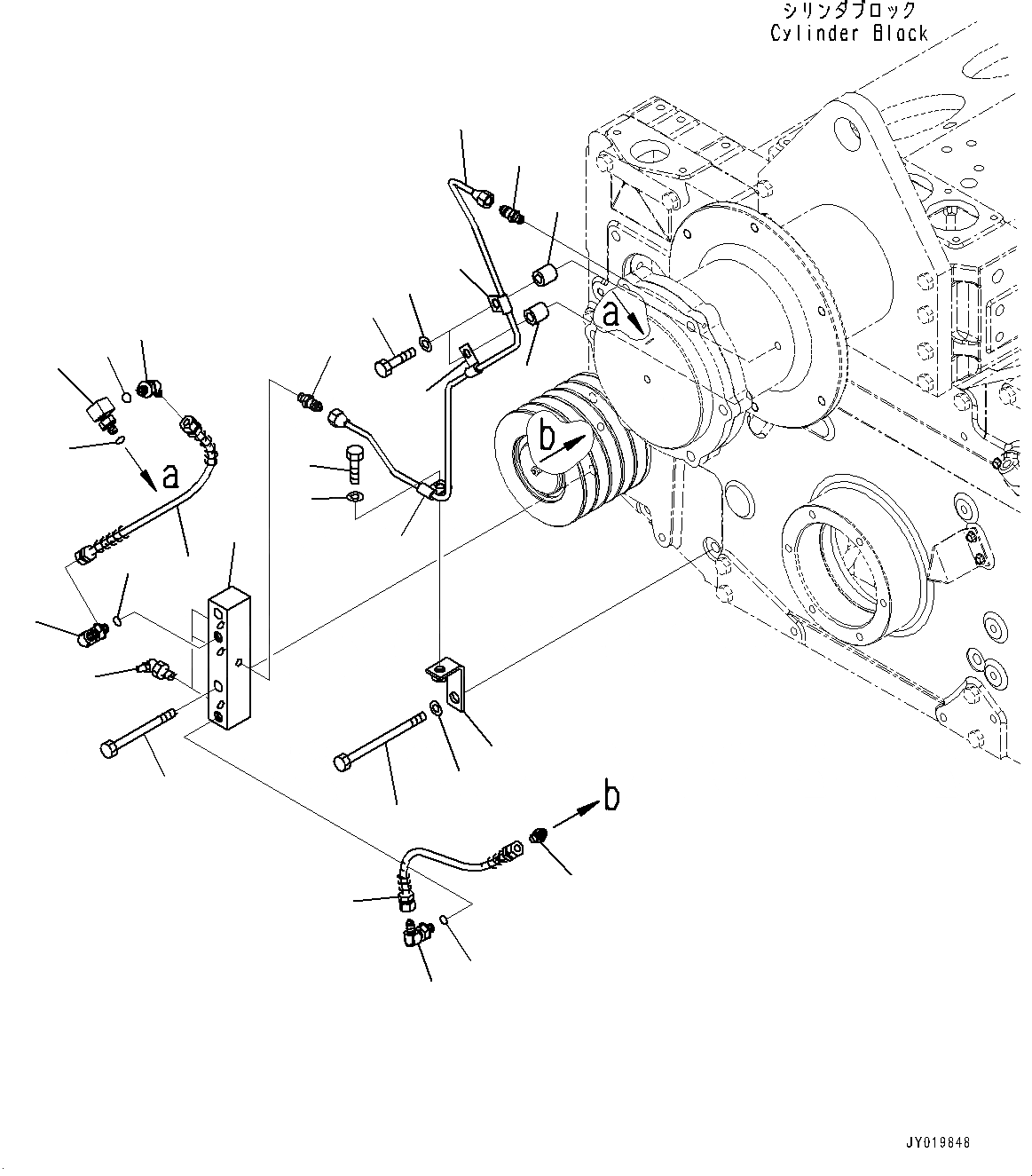 シリンダブロック
Cylinder Block

a

b

a

b

JY019848