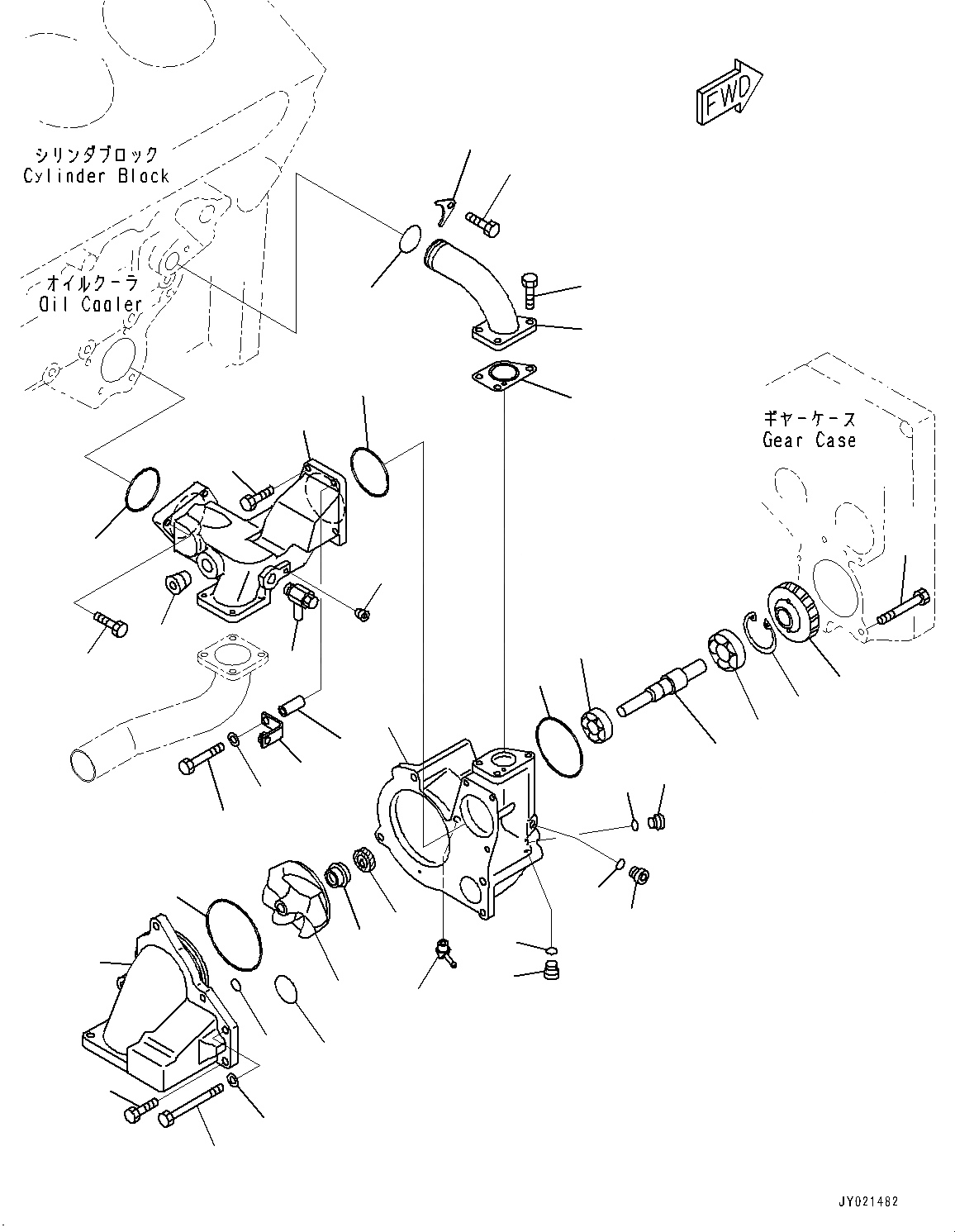 FWD

シリンダブロック
Cylinder Block

オイルクーラ
Oil Cooler

ギヤーケース
Gear Case

JY021482