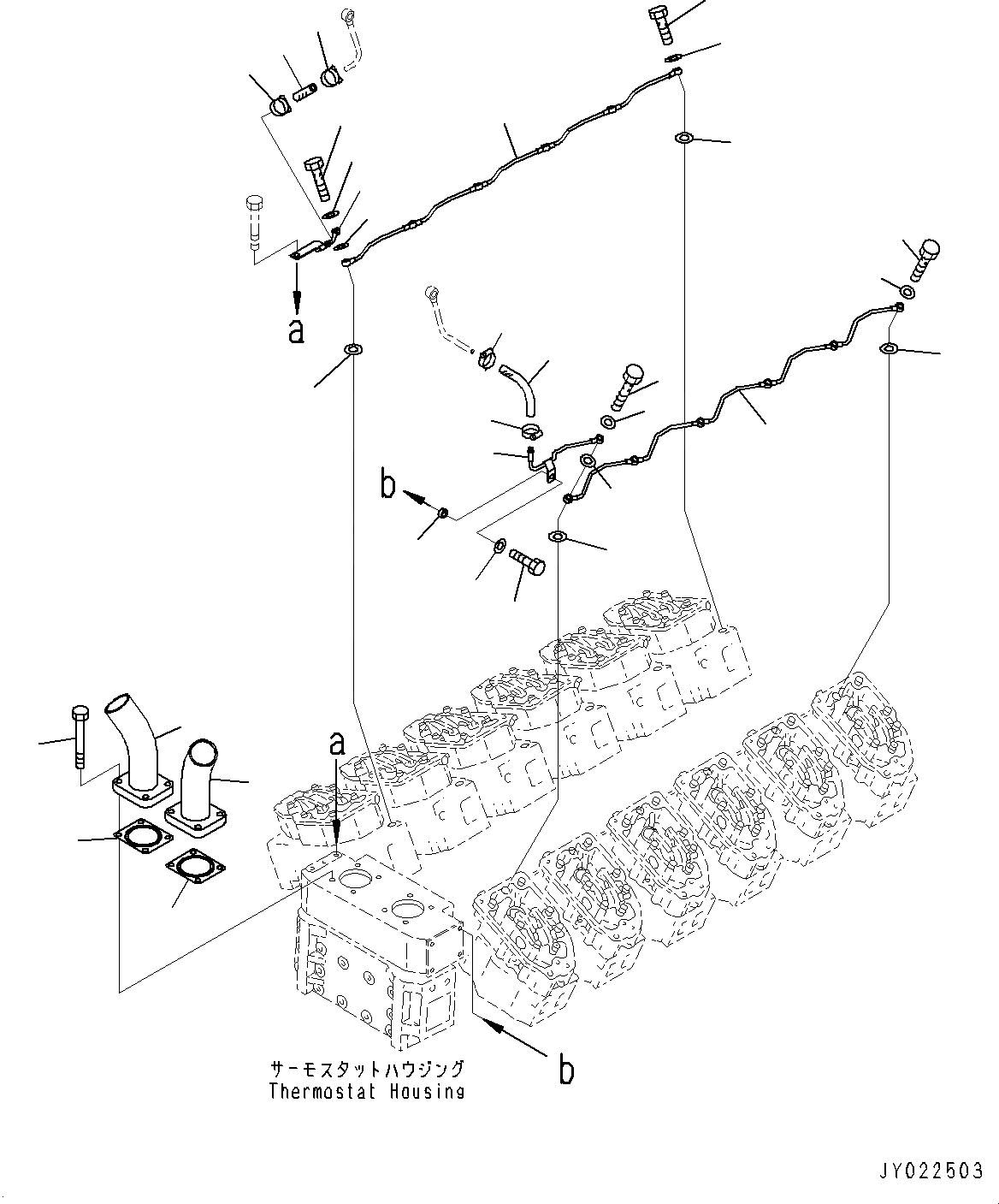 a

b

a

b

サーモスタットハウジング
Thermostat Housing

JY022503